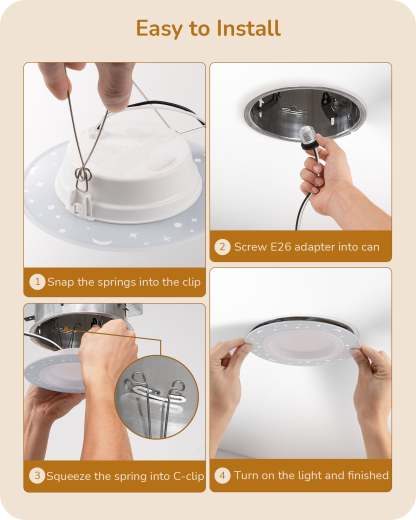 Easy to Install

1 Snap the springs into the clip

2 Screw E26 adapter into can

3 Squeeze the spring into C-clip

4 Turn on the light and finished