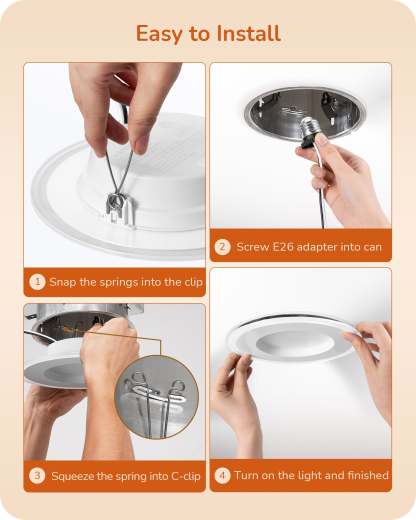 Easy to Install

1 Snap the springs into the clip

2 Screw E26 adapter into can

3 Squeeze the spring into C-clip

4 Turn on the light and finished