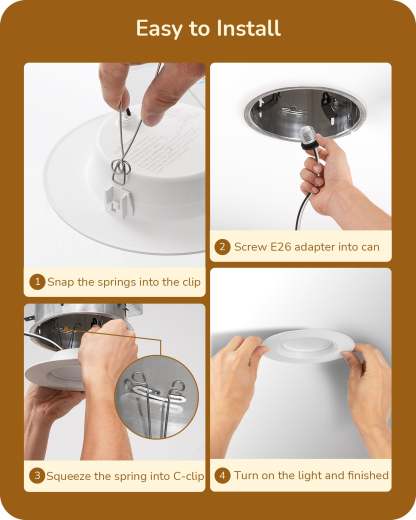 Easy to Install

1 Snap the springs into the clip

2 Screw E26 adapter into can

3 Squeeze the spring into C-clip

4 Turn on the light and finished