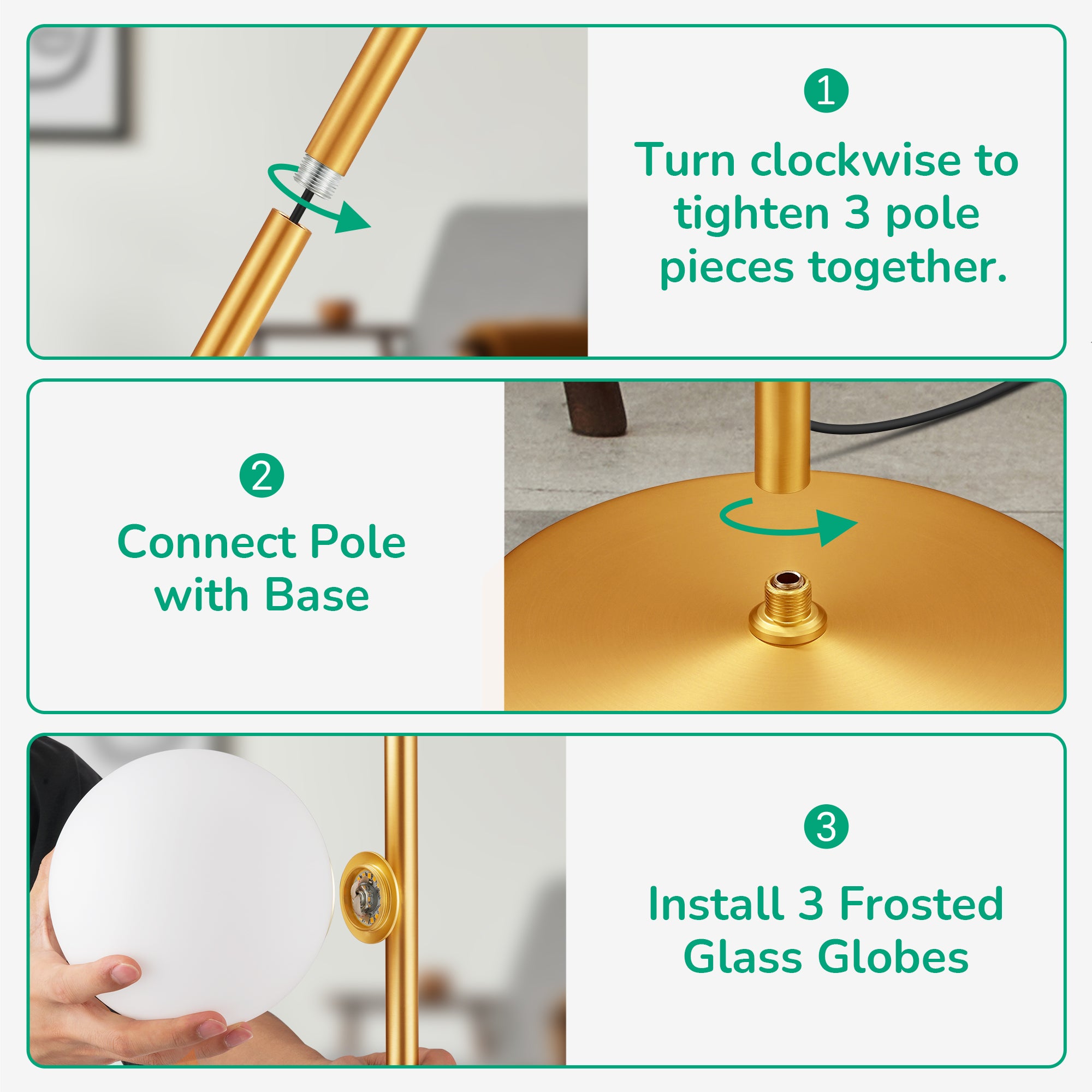 1

Turn clockwise to tighten 3 pole pieces together.

2

Connect Pole with Base

3

Install 3 Frosted Glass Globes