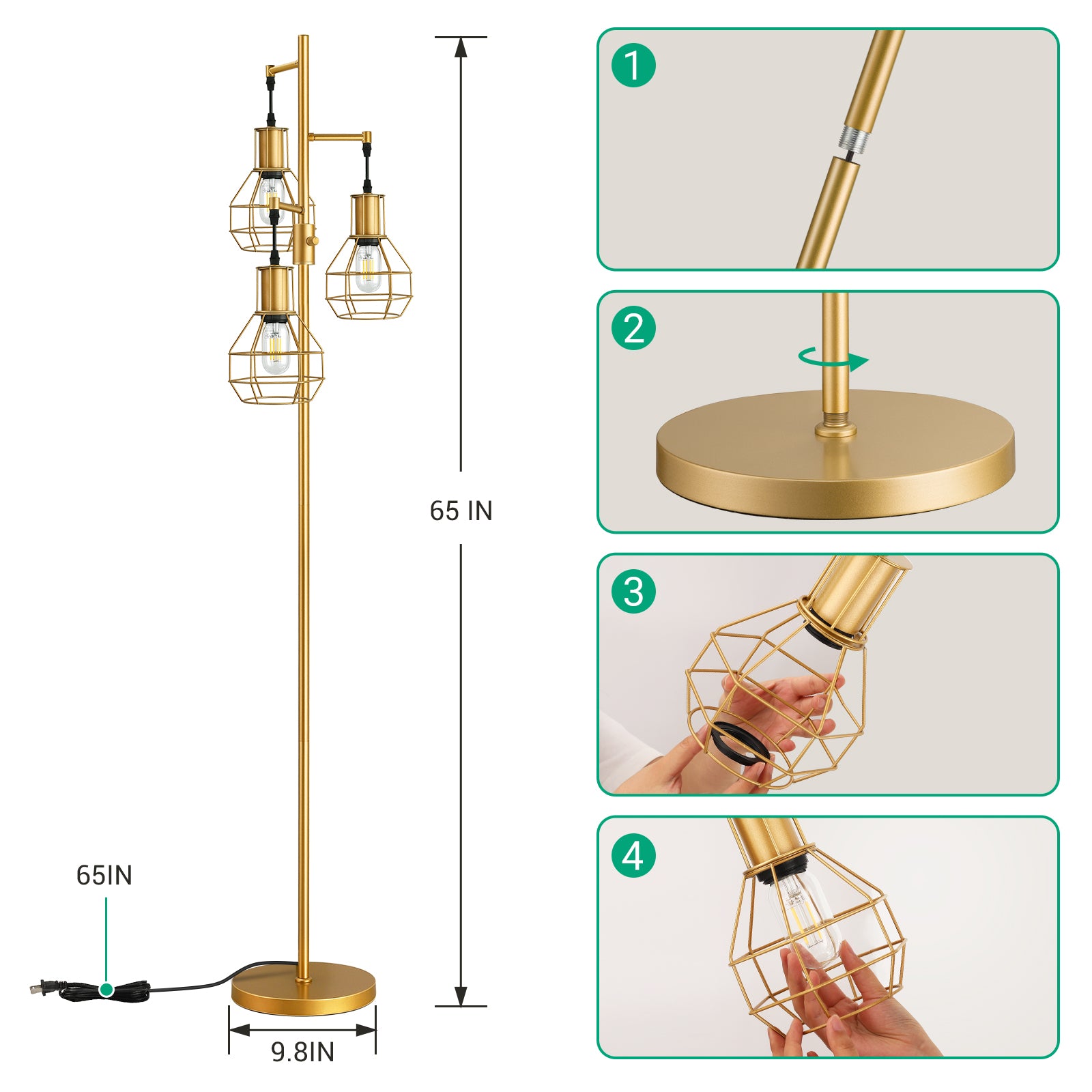 65 IN

65IN

9.8IN

1

2

3

4