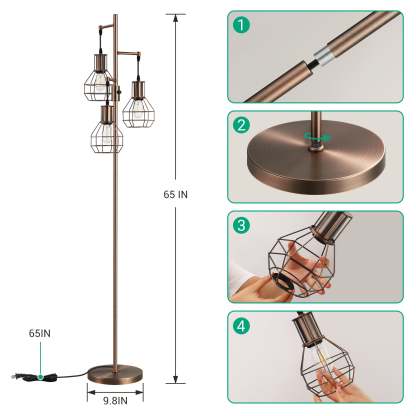 65 IN

65IN

9.8IN

1

2

3

4