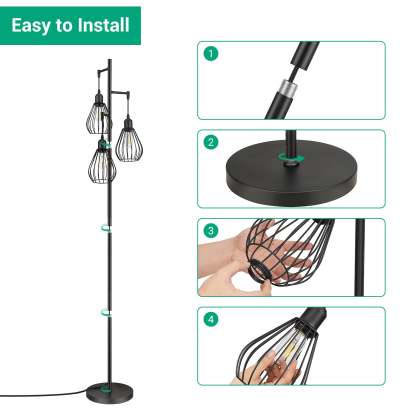 Easy to Install

1

2

3

4