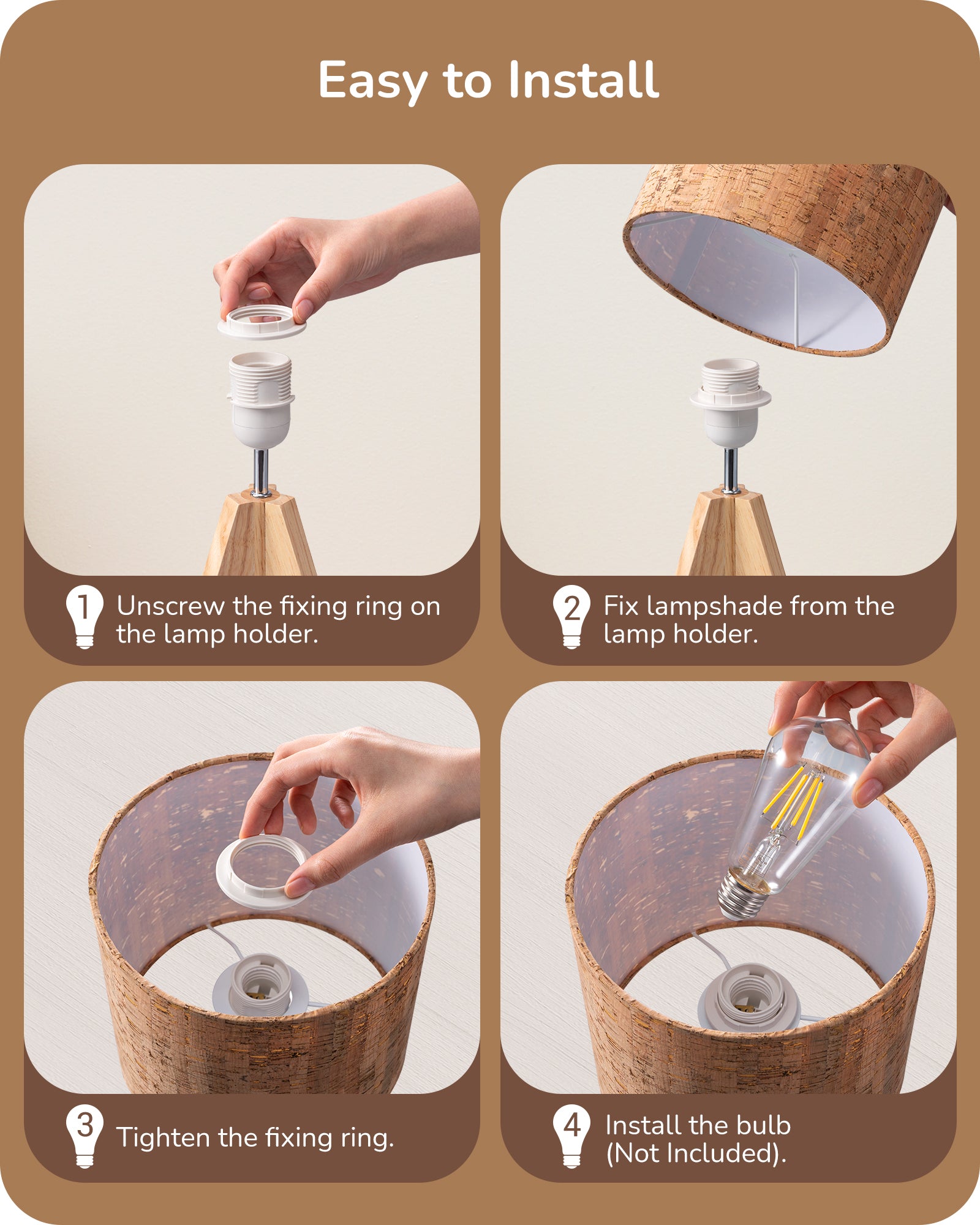 Easy to Install

1 Unscrew the fixing ring on the lamp holder.

2 Fix lampshade from the lamp holder.

3 Tighten the fixing ring.

4 Install the bulb (Not Included).