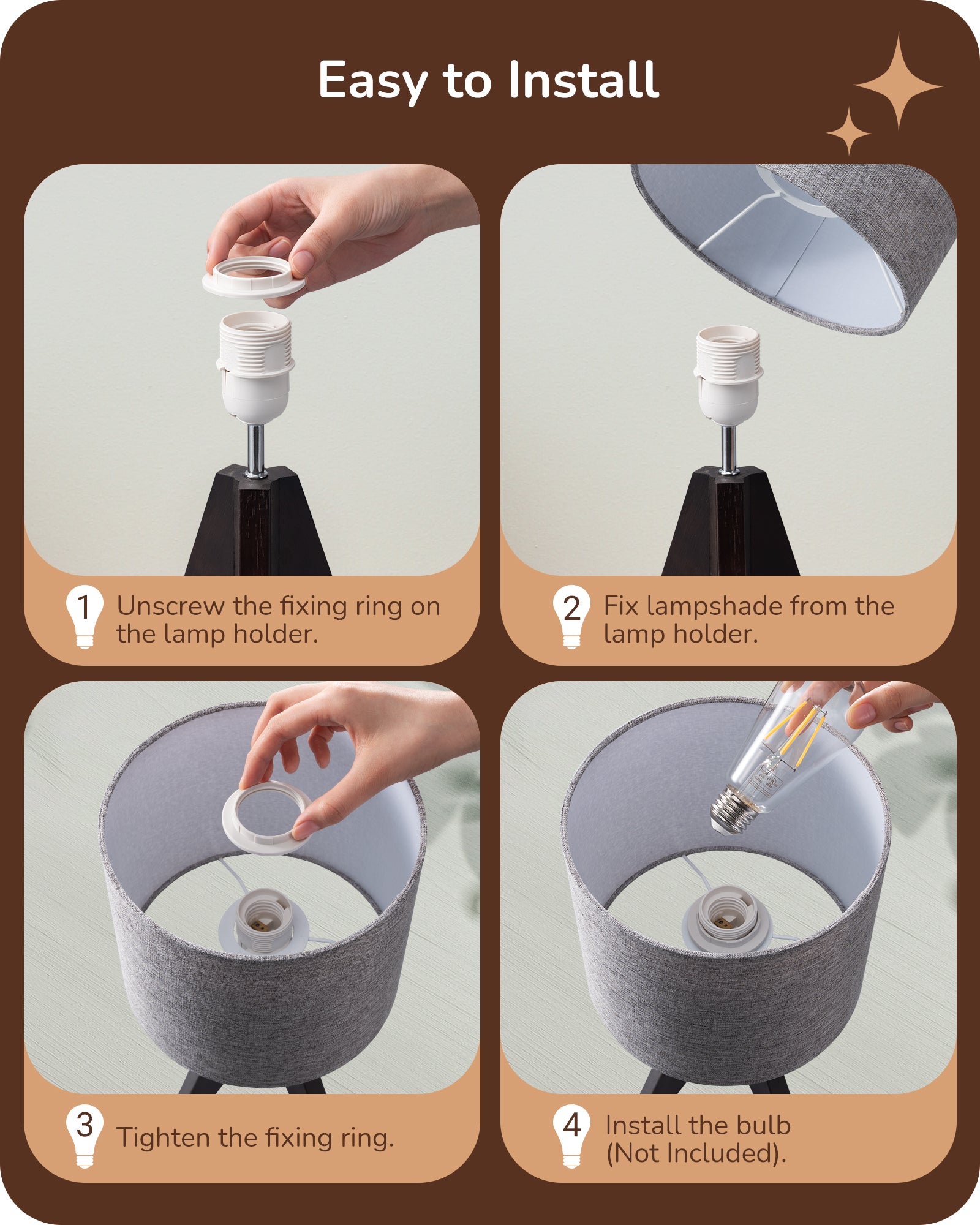 Easy to Install

1 Unscrew the fixing ring on the lamp holder.

2 Fix lampshade from the lamp holder.

3 Tighten the fixing ring.

4 Install the bulb (Not Included).