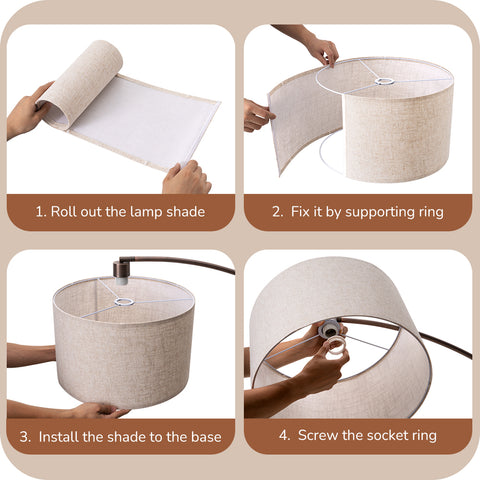 1. Roll out the lamp shade

2. Fix it by supporting ring

3. Install the shade to the base

4. Screw the socket ring