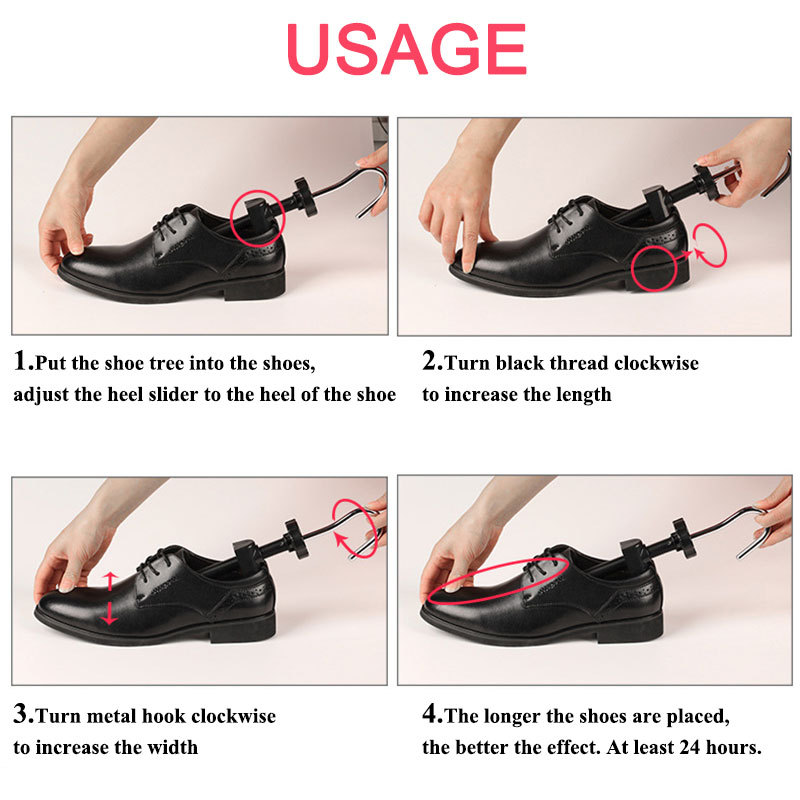 USAGE

1.Put the shoe tree into the shoes, adjust the heel slider to the heel of the shoe

2.Turn black thread clockwise to increase the length

3.Turn metal hook clockwise to increase the width

4.The longer the shoes are placed, the better the effect. At least 24 hours.