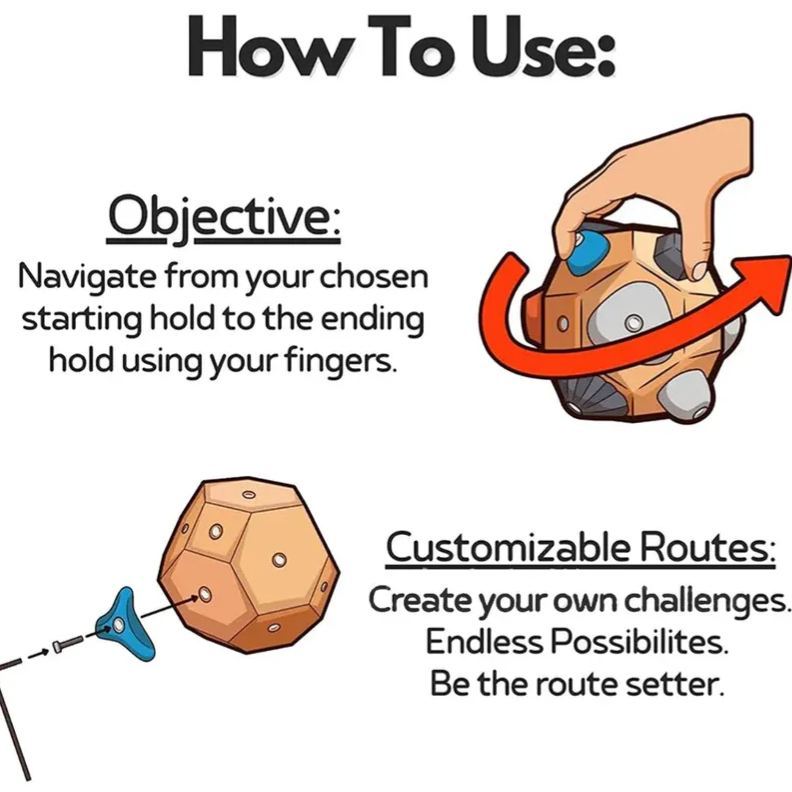 How To Use:

Objective:
Navigate from your chosen starting hold to the ending hold using your fingers.

Customizable Routes:
Create your own challenges.
Endless Possibilites.
Be the route setter.