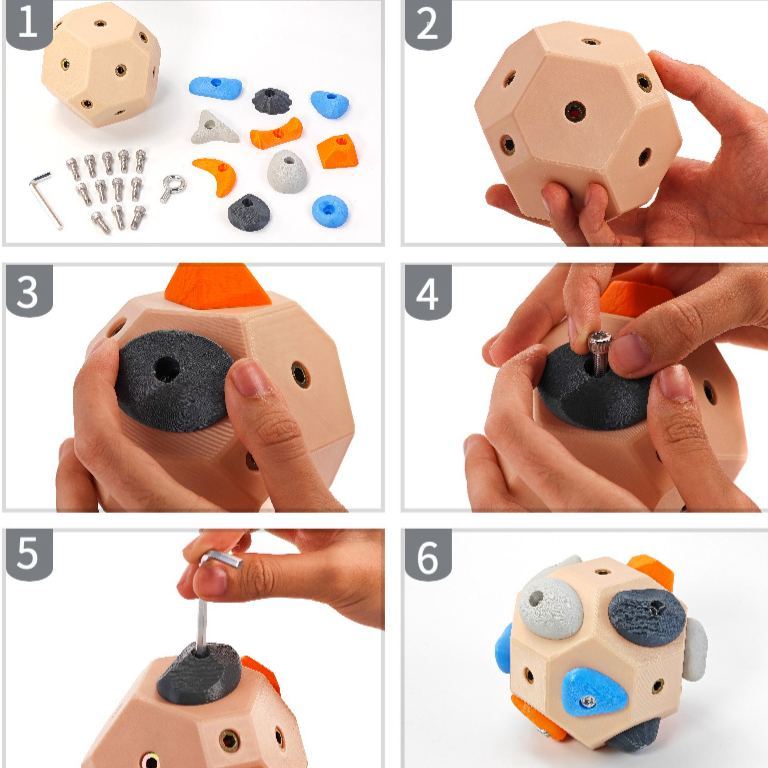 1

2

3

4

5

6