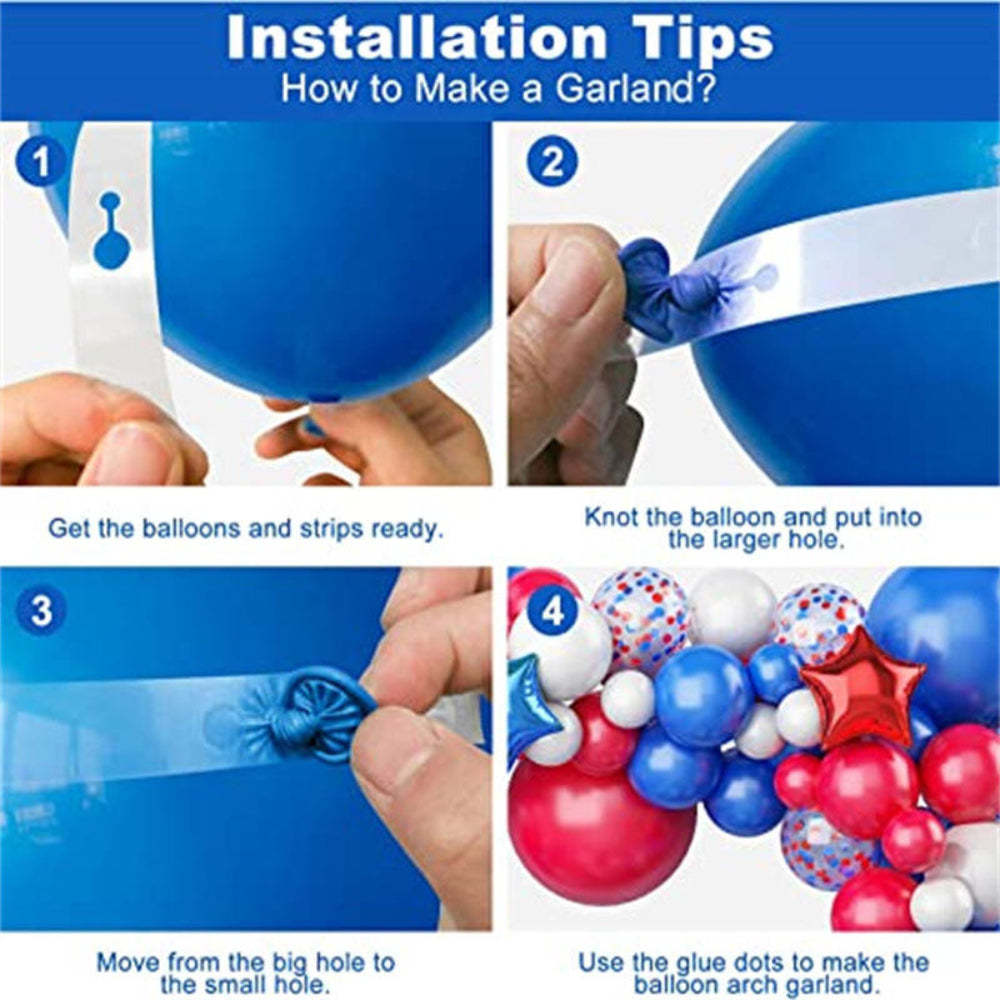 Installation Tips
How to Make a Garland?

1

Get the balloons and strips ready.

2

Knot the balloon and put into the larger hole.

3

Move from the big hole to the small hole.

4

Use the glue dots to make the balloon arch garland.