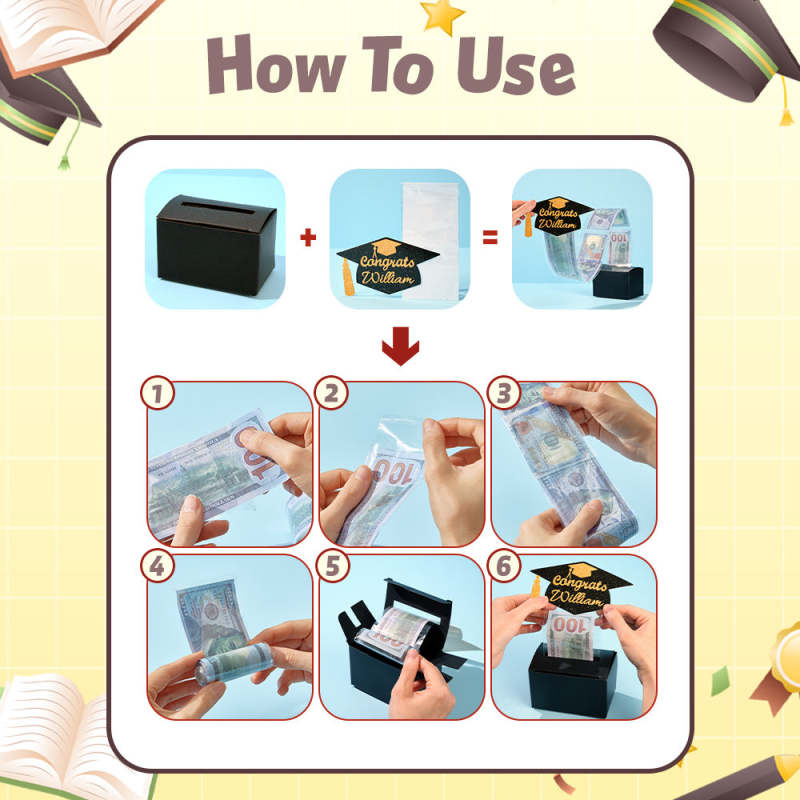 How To Use

+

Congrats William

=

Congrats William

100

1

100

2

100

3

4

5

6

Congrats William

100