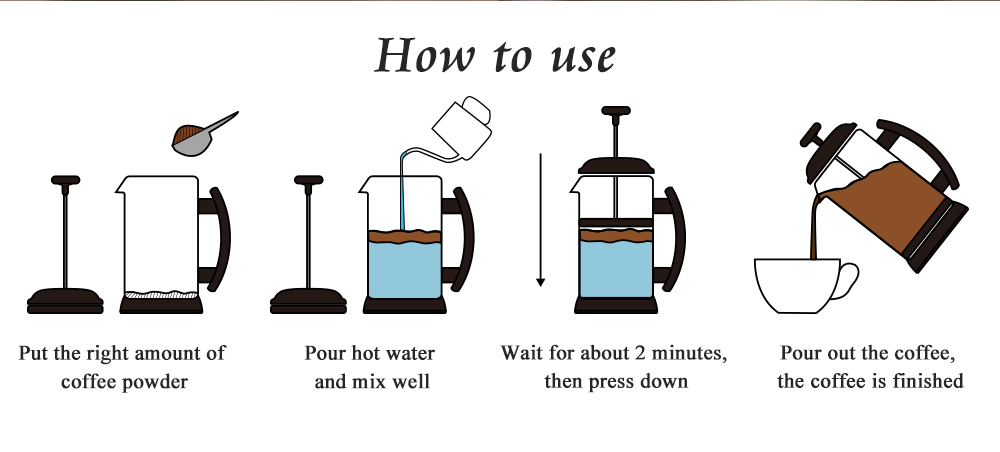 How to use

Put the right amount of coffee powder

Pour hot water and mix well

Wait for about 2 minutes, then press down

Pour out the coffee, the coffee is finished