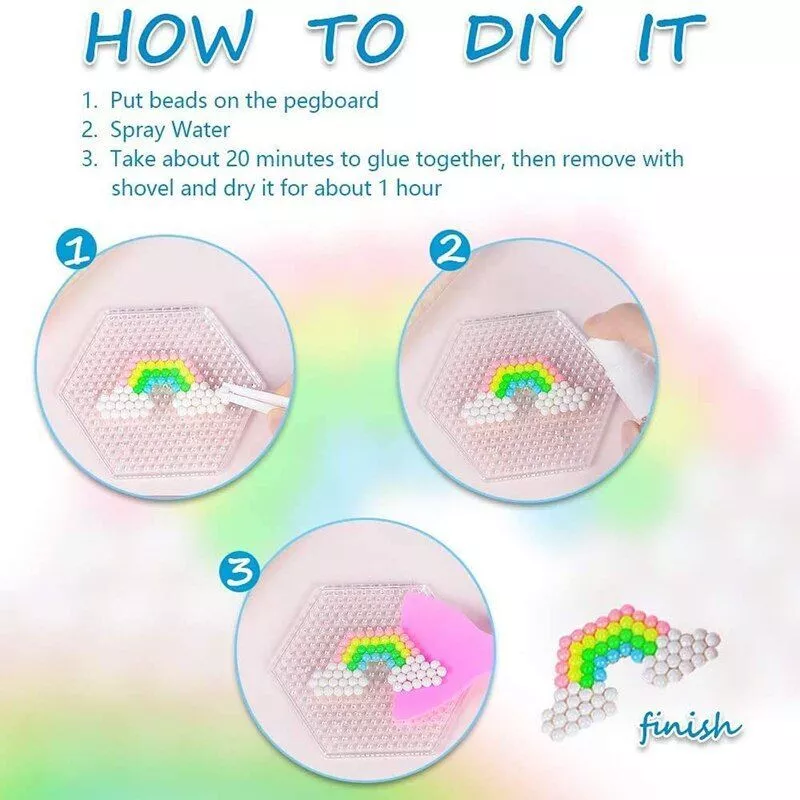 HOW TO DIY IT

1. Put beads on the pegboard
2. Spray Water
3. Take about 20 minutes to glue together, then remove with shovel and dry it for about 1 hour

1

2

3

finish