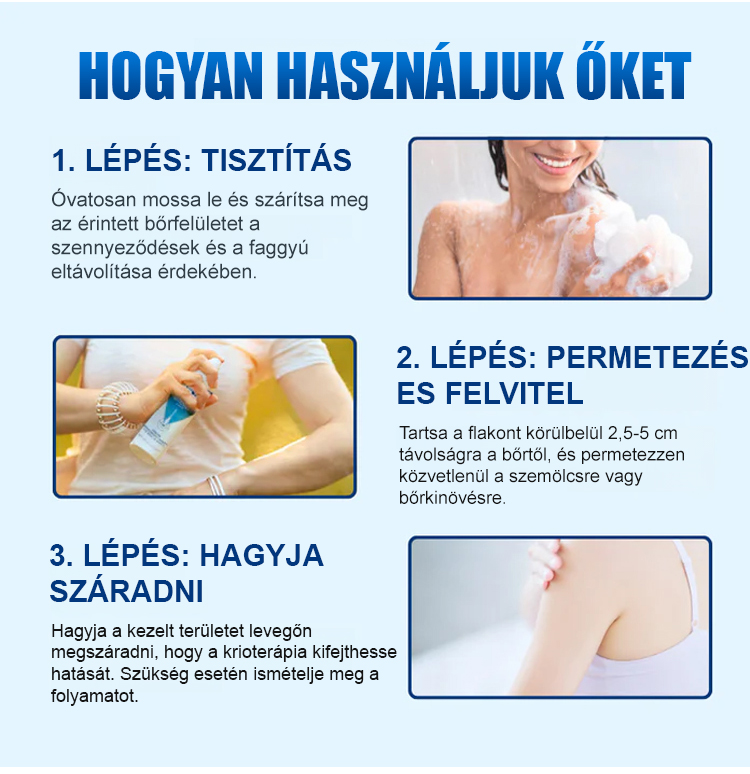 HOGYAN HASZNÁLJUK ŐKET

1. LÉPÉS: TISZTÍTÁS

Óvatosan mossa le és szárítsa meg az érintett bőrfelületet a szennyeződések és a faggyú eltávolítása érdekében.

2. LÉPÉS: PERMETEZÉS ES FELVITEL

Tartsa a flakont körülbelül 2,5-5 cm távolságra a bőrtől, és permetezzen közvetlenül a szemölcsre vagy bőrkinövésre.

3. LÉPÉS: HAGYJA SZÁRADNI

Hagyja a kezelt területet levegőn megszáradni, hogy a krioterápia kifejthesse hatását. Szükség esetén ismételje meg a folyamatot.