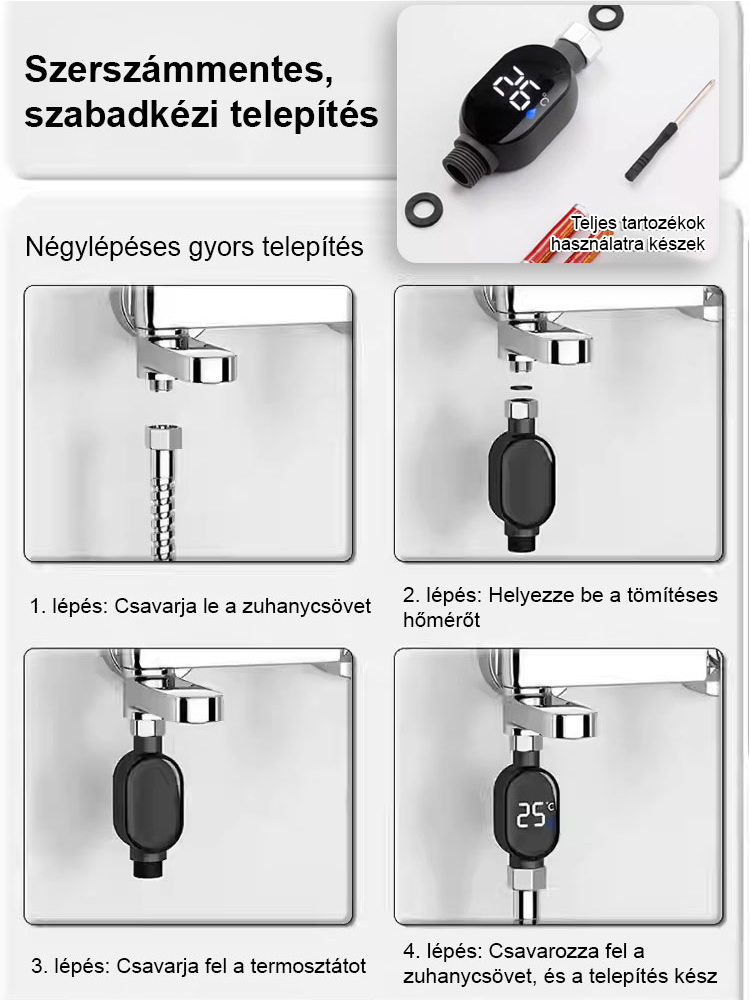 Szerszámmentes, szabadkézi telepítés

26°C

Teljes tartozékok használatra készek

Négylépéses gyors telepítés

1. lépés: Csavarja le a zuhanycsövet

2. lépés: Helyezze be a tömítéses hőmérőt

3. lépés: Csavarja fel a termosztátot

25°C

4. lépés: Csavarozza fel a zuhanycsövet, és a telepítés kész