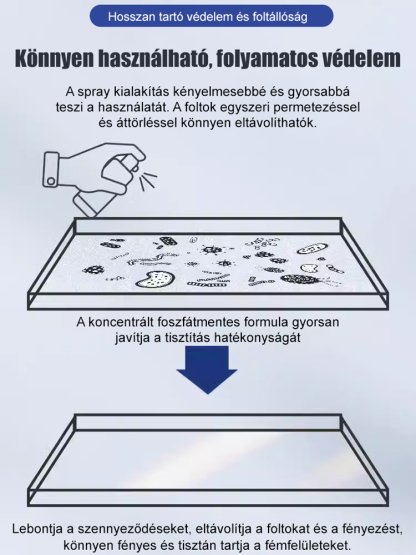 Hosszan tartó védelem és foltállóság

Könnyen használható, folyamatos védelem

A spray kialakítás kényelmesebbé és gyorsabbá teszi a használatát. A foltok egyszeri permetezéssel és áttörléssel könnyen eltávolíthatók.

A koncentrált foszfátmentes formula gyorsan javítja a tisztítás hatékonyságát

Lebontja a szennyeződéseket, eltávolítja a foltokat és a fényezést, könnyen fényes és tisztán tartja a fémfelületeket.