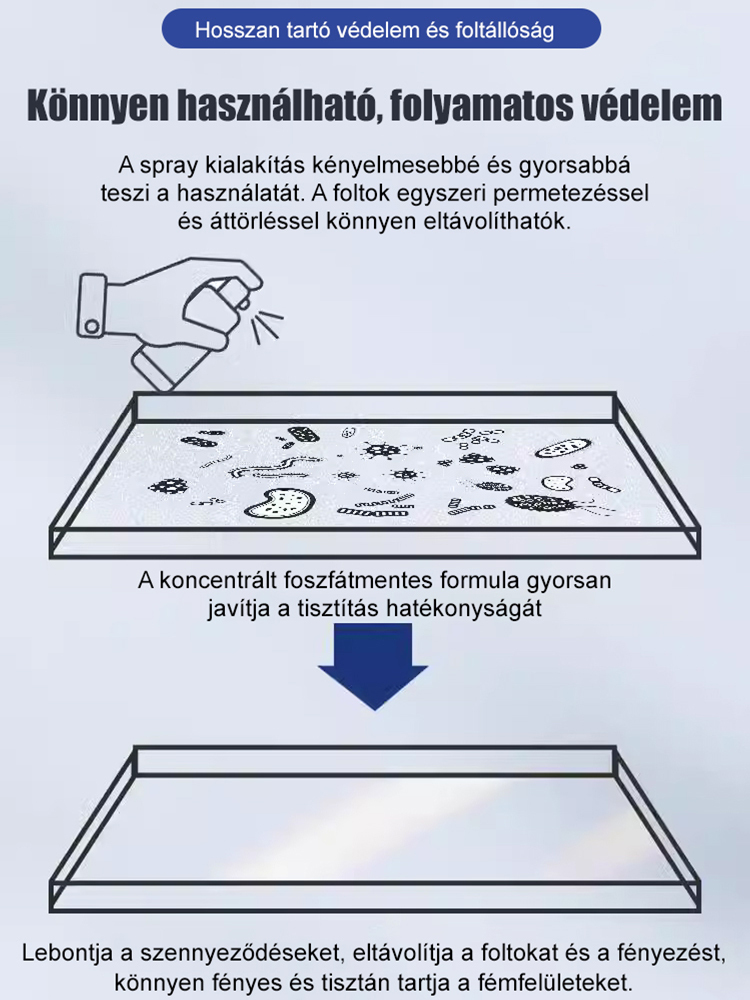 Hosszan tartó védelem és foltállóság

Könnyen használható, folyamatos védelem

A spray kialakítás kényelmesebbé és gyorsabbá teszi a használatát. A foltok egyszeri permetezéssel és áttörléssel könnyen eltávolíthatók.

A koncentrált foszfátmentes formula gyorsan javítja a tisztítás hatékonyságát

Lebontja a szennyeződéseket, eltávolítja a foltokat és a fényezést, könnyen fényes és tisztán tartja a fémfelületeket.