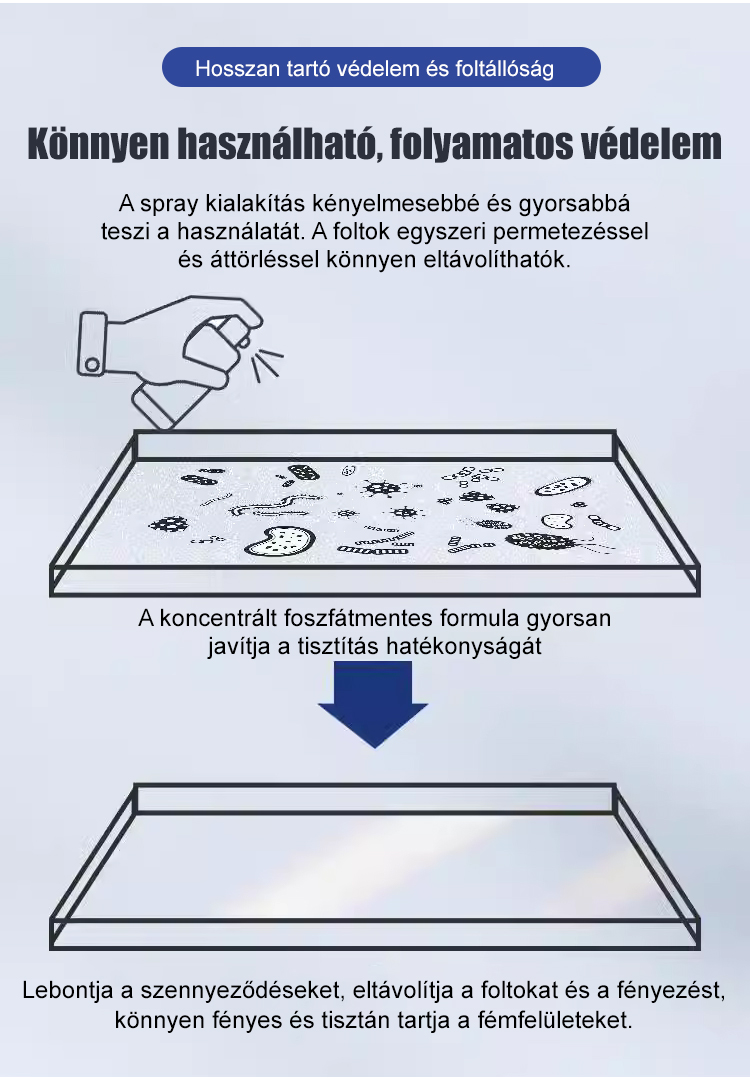 Hosszan tartó védelem és foltállóság

Könnyen használható, folyamatos védelem

A spray kialakítás kényelmesebbé és gyorsabbá teszi a használatát. A foltok egyszeri permetezéssel és áttörléssel könnyen eltávolíthatók.

A koncentrált foszfátmentes formula gyorsan javítja a tisztítás hatékonyságát

Lebontja a szennyeződéseket, eltávolítja a foltokat és a fényezést, könnyen fényes és tisztán tartja a fémfelületeket.