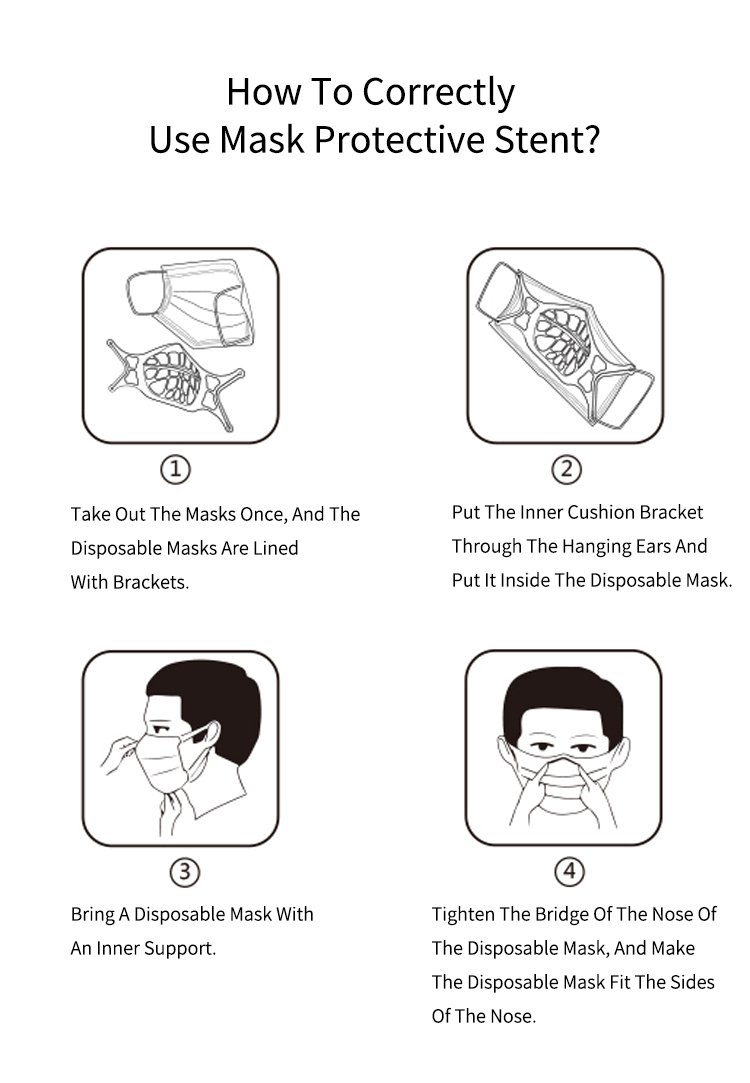 How To Correctly
Use Mask Protective Stent?

①

Take Out The Masks Once, And The Disposable Masks Are Lined With Brackets.

②

Put The Inner Cushion Bracket Through The Hanging Ears And Put It Inside The Disposable Mask.

③

Bring A Disposable Mask With An Inner Support.

④

Tighten The Bridge Of The Nose Of The Disposable Mask, And Make The Disposable Mask Fit The Sides Of The Nose.