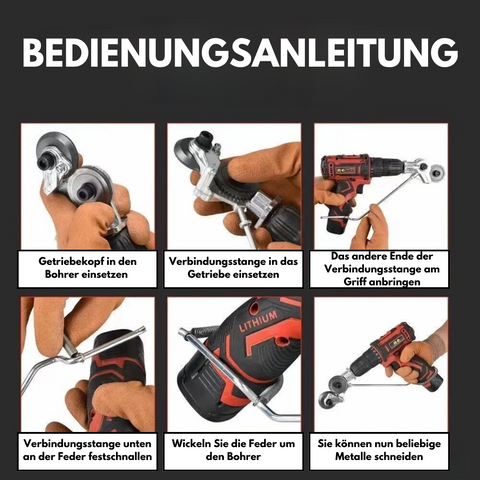 BEDIENUNGSANLEITUNG

Getriebekopf in den Bohrer einsetzen

Verbindungsstange in das Getriebe einsetzen

Das andere Ende der Verbindungsstange am Griff anbringen

LITHIUM

Verbindungsstange unten an der Feder festschnallen

Wickeln Sie die Feder um den Bohrer

Sie können nun beliebige Metalle schneiden