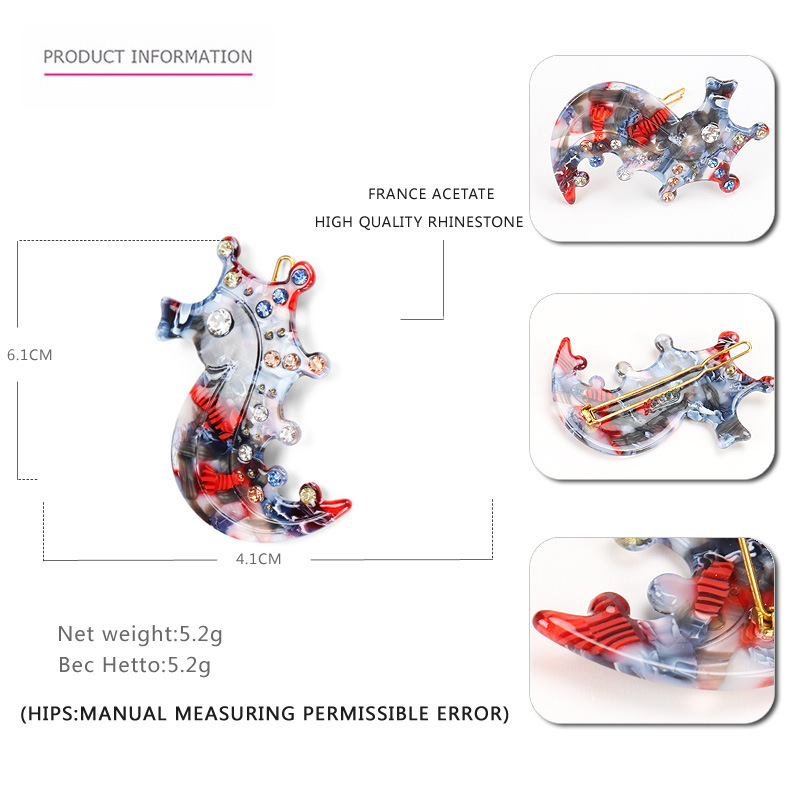 PRODUCT INFORMATION

FRANCE ACETATE

HIGH QUALITY RHINESTONE

6.1CM

4.1CM

Net weight:5.2g

Bec Hetto:5.2g

(HIPS:MANUAL MEASURING PERMISSIBLE ERROR)