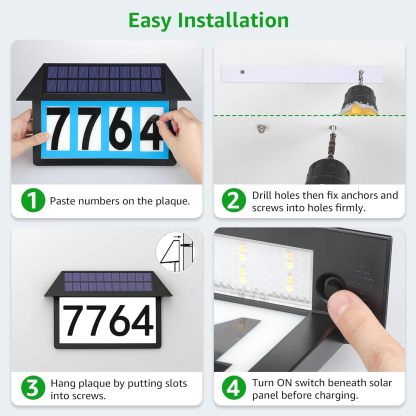 Easy Installation

7764

1 Paste numbers on the plaque.

2 Drill holes then fix anchors and screws into holes firmly.

7764

3 Hang plaque by putting slots into screws.

4 Turn ON switch beneath solar panel before charging.