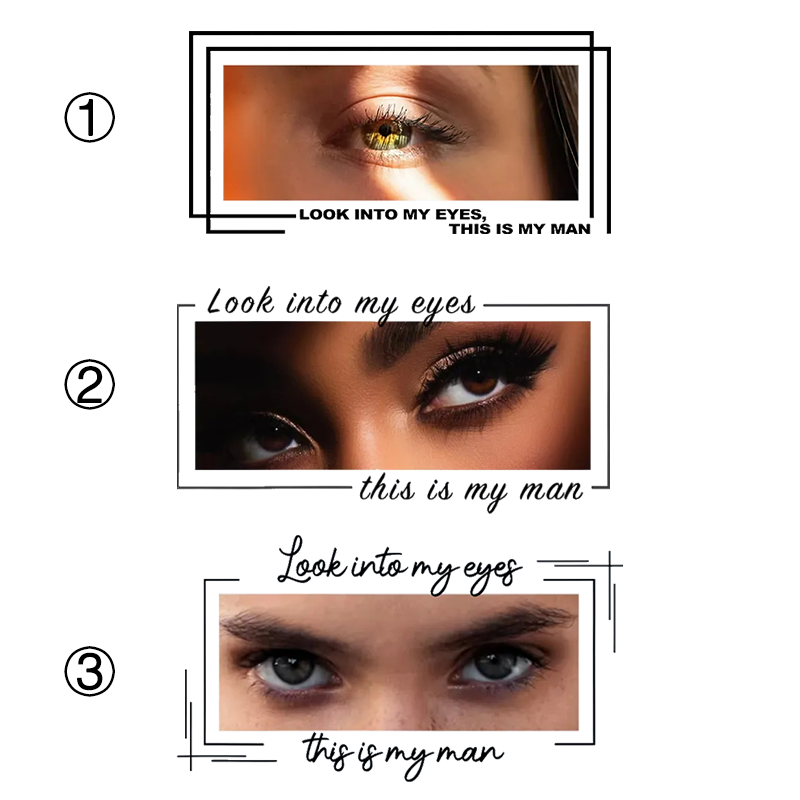 ①

LOOK INTO MY EYES,
THIS IS MY MAN

②

Look into my eyes

this is my man

③

Look into my eyes

this is my man