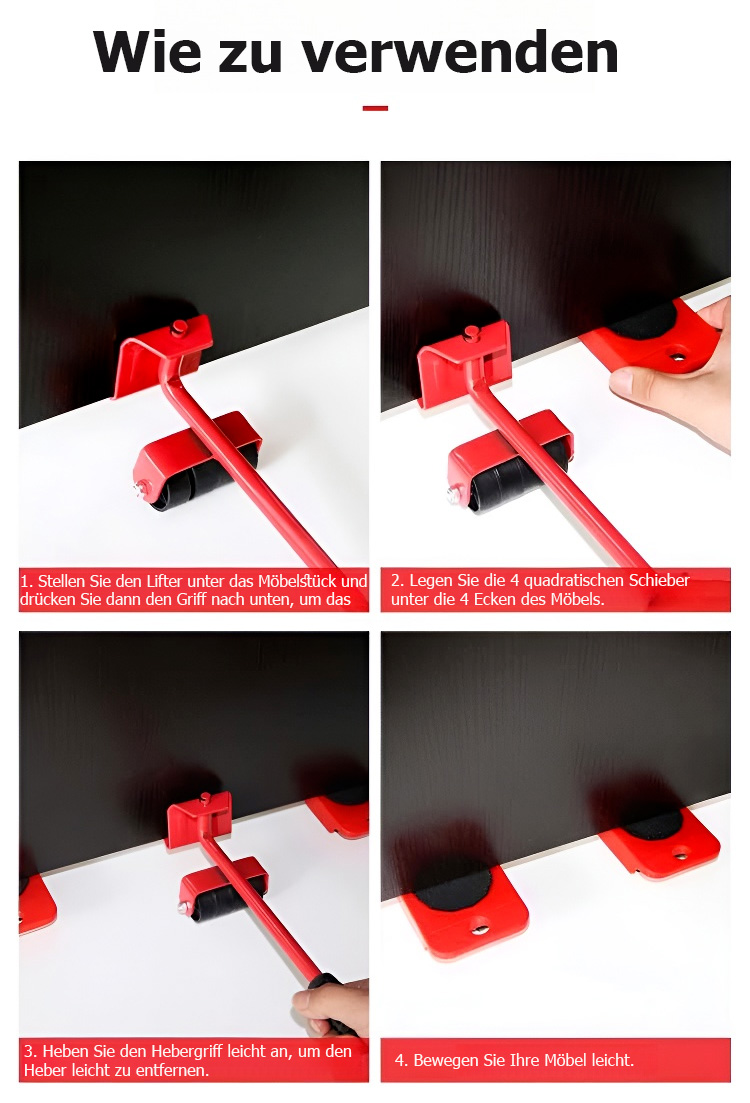 Wie zu verwenden

1. Stellen Sie den Lifter unter das Möbelstück und drücken Sie dann den Griff nach unten, um das

2. Legen Sie die 4 quadratischen Schieber unter die 4 Ecken des Möbels.

3. Heben Sie den Hebergriff leicht an, um den Heber leicht zu entfernen.

4. Bewegen Sie Ihre Möbel leicht.