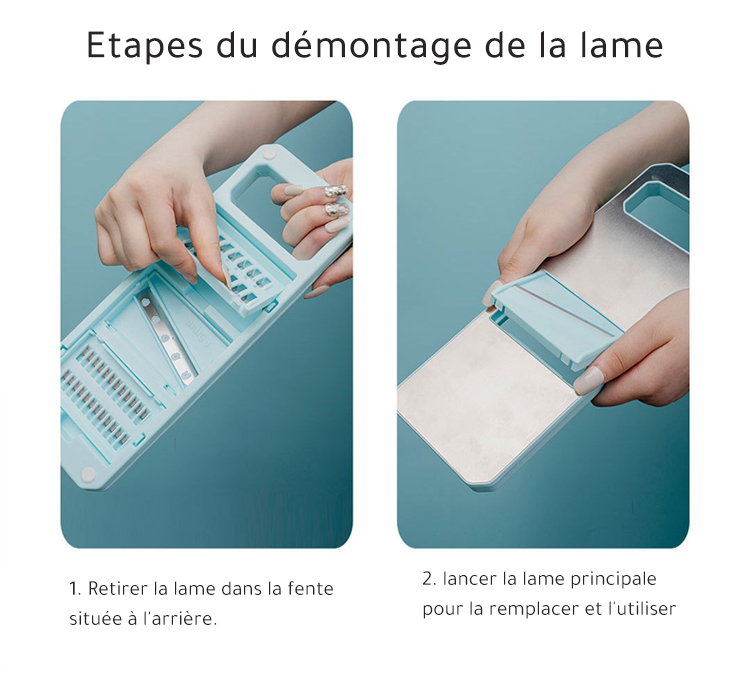 Etapes du démontage de la lame

1. Retirer la lame dans la fente située à l'arrière.

2. lancer la lame principale pour la remplacer et l'utiliser