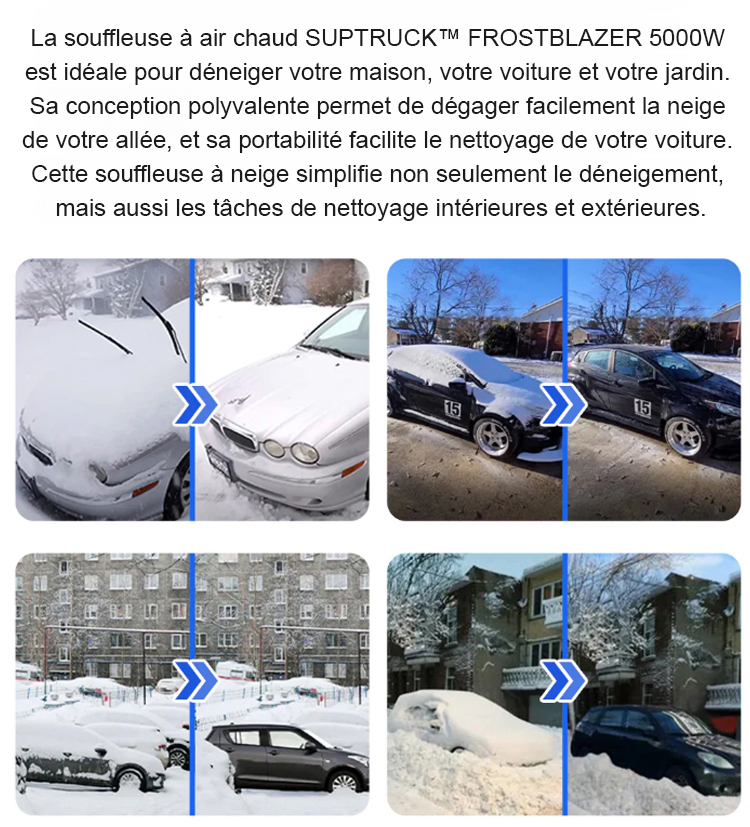 La souffleuse à air chaud SUPTRUCK™ FROSTBLAZER 5000W est idéale pour déneiger votre maison, votre voiture et votre jardin. Sa conception polyvalente permet de dégager facilement la neige de votre allée, et sa portabilité facilite le nettoyage de votre voiture. Cette souffleuse à neige simplifie non seulement le déneigement, mais aussi les tâches de nettoyage intérieures et extérieures.

15

15