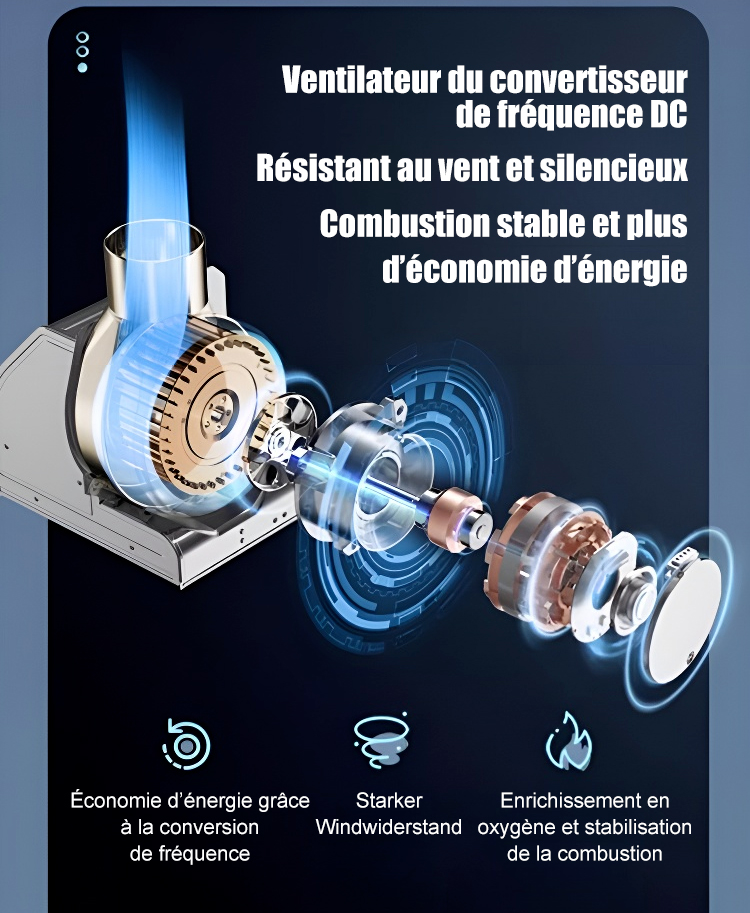 Ventilateur du convertisseur de fréquence DC

Résistant au vent et silencieux

Combustion stable et plus d'économie d'énergie

Économie d'énergie grâce à la conversion de fréquence

Starker Windwiderstand

Enrichissement en oxygène et stabilisation de la combustion