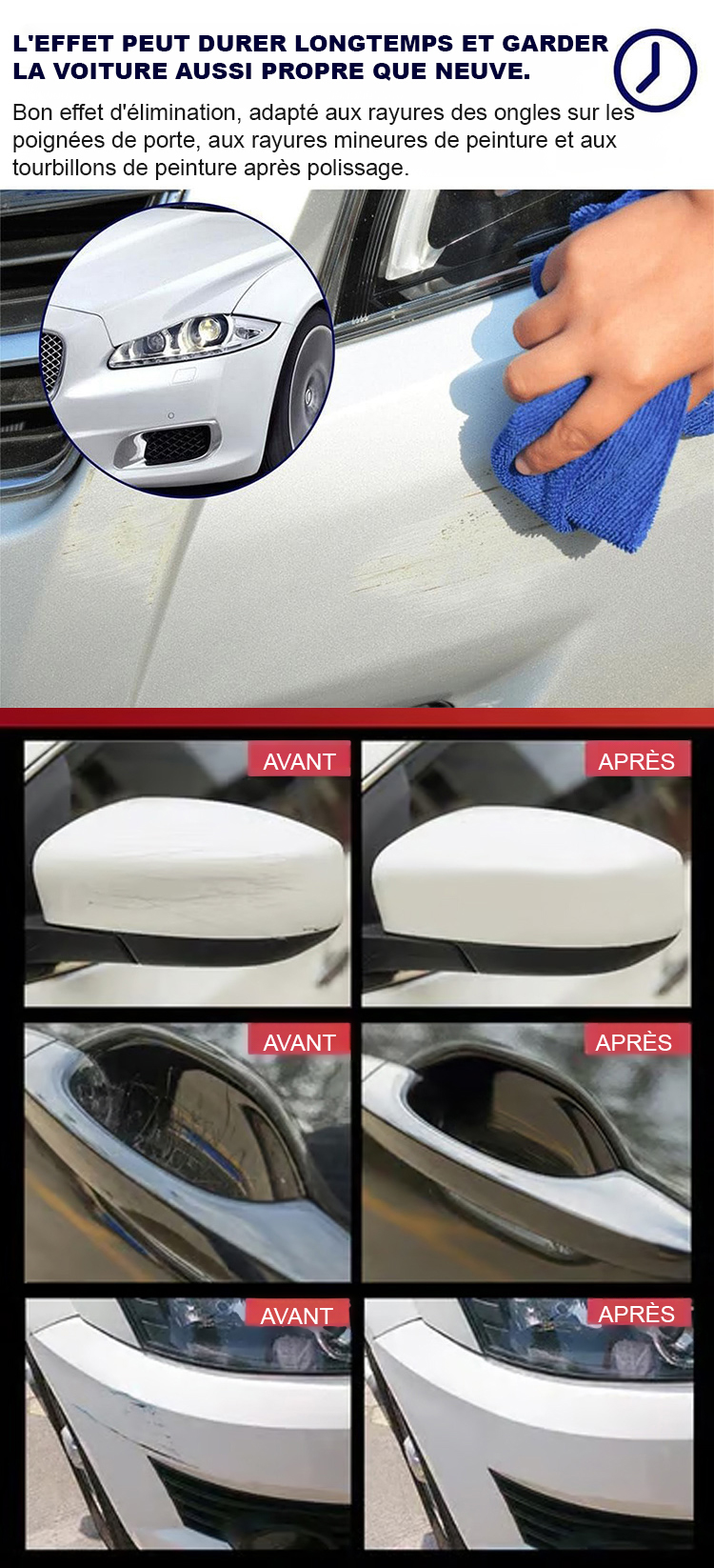 L'EFFET PEUT DURER LONGTEMPS ET GARDER LA VOITURE AUSSI PROPRE QUE NEUVE.

Bon effet d'élimination, adapté aux rayures des ongles sur les poignées de porte, aux rayures mineures de peinture et aux tourbillons de peinture après polissage.

AVANT

APRÈS

AVANT

APRÈS

AVANT

APRÈS