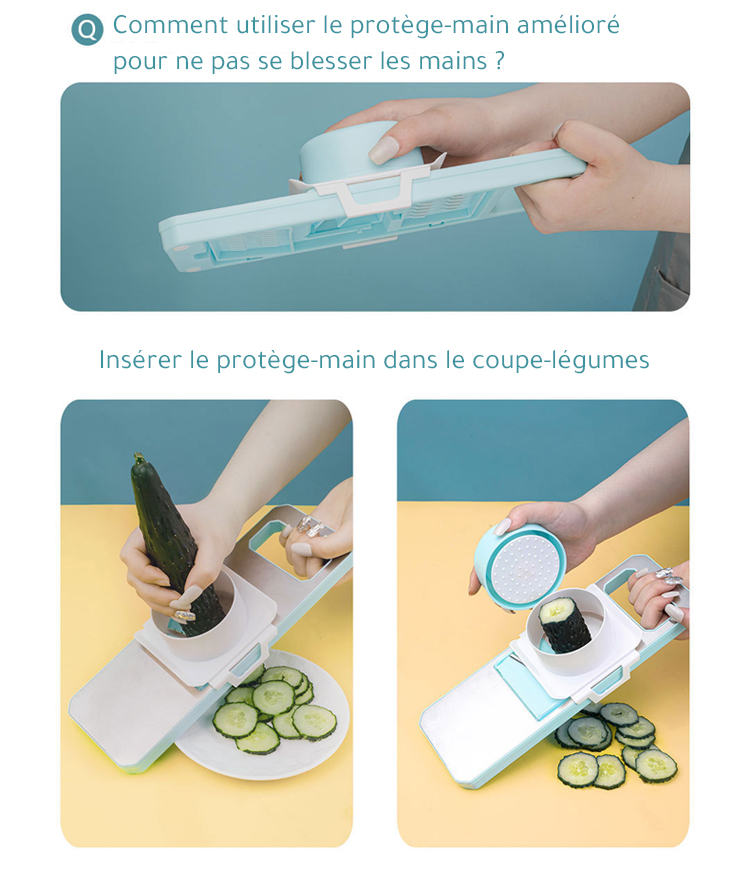 Q Comment utiliser le protège-main amélioré pour ne pas se blesser les mains ?

Insérer le protège-main dans le coupe-légumes