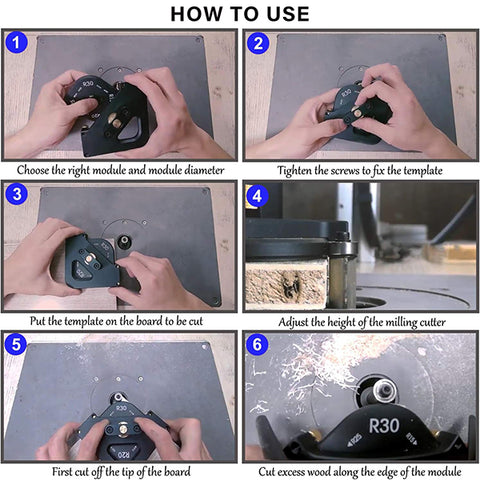 HOW TO USE

1

R30

Choose the right module and module diameter

2

R30

Tighten the screws to fix the template

3

Put the template on the board to be cut

4

Adjust the height of the milling cutter

5

R30

R20

First cut off the tip of the board

6

R30

R25

R15

Cut excess wood along the edge of the module