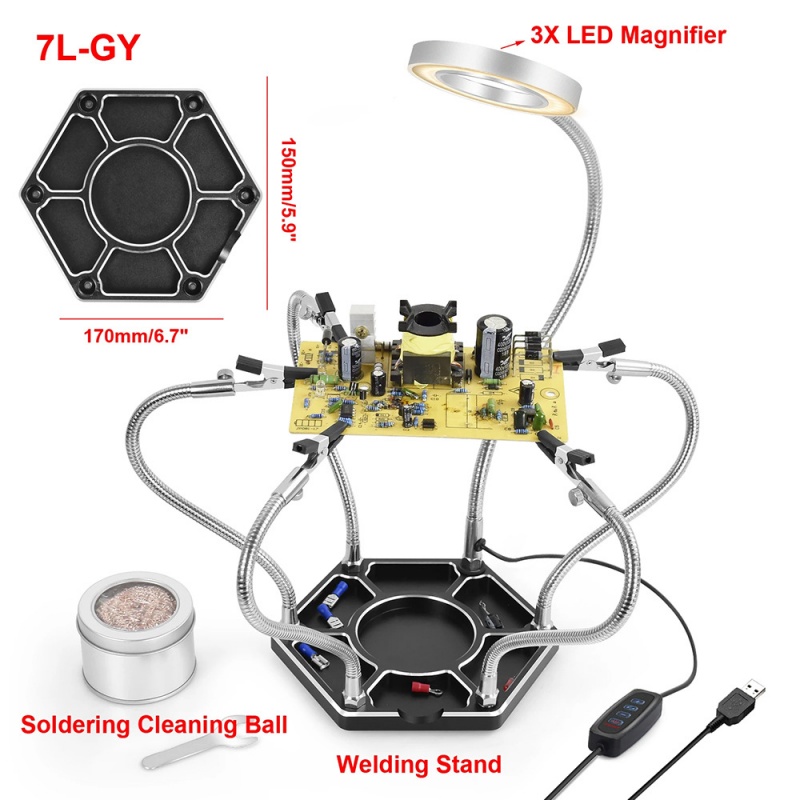 7L-GY

3X LED Magnifier

150mm/5.9"

170mm/6.7"

Soldering Cleaning Ball

Welding Stand