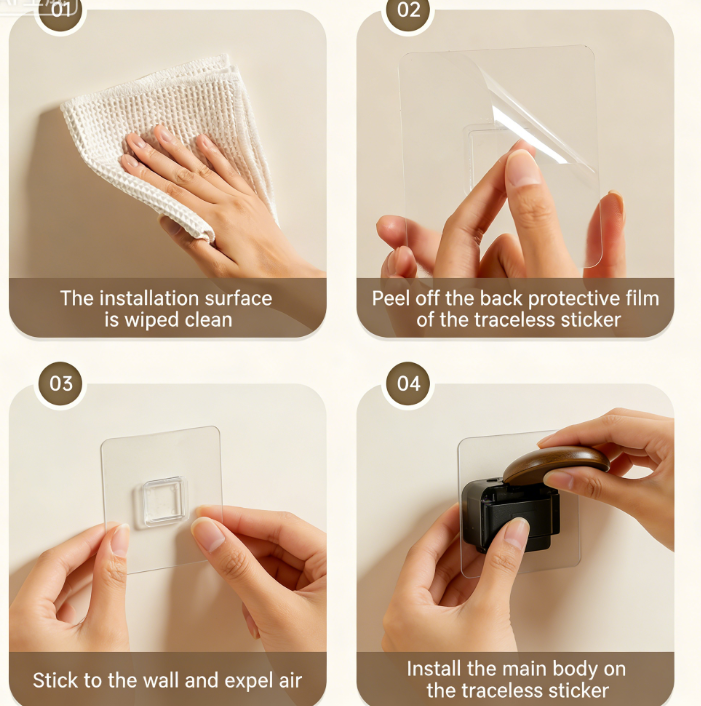 01

The installation surface is wiped clean

02

Peel off the back protective film of the traceless sticker

03

Stick to the wall and expel air

04

Install the main body on the traceless sticker