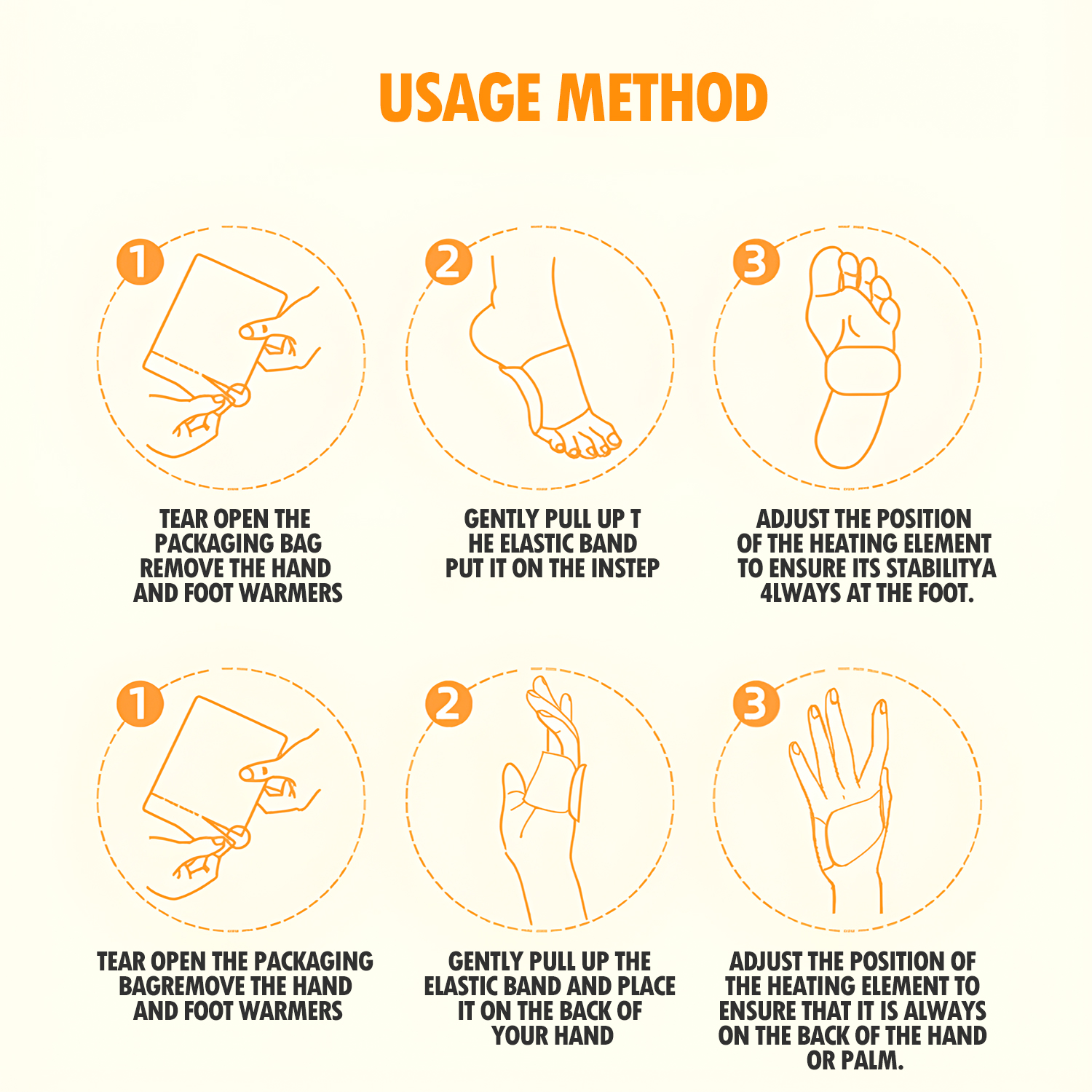 USAGE METHOD

1

TEAR OPEN THE PACKAGING BAG REMOVE THE HAND AND FOOT WARMERS

2

GENTLY PULL UP T HE ELASTIC BAND PUT IT ON THE INSTEP

3

ADJUST THE POSITION OF THE HEATING ELEMENT TO ENSURE ITS STABILITYA 4LWAYS AT THE FOOT.

1

TEAR OPEN THE PACKAGING BAGREMOVE THE HAND AND FOOT WARMERS

2

GENTLY PULL UP THE ELASTIC BAND AND PLACE IT ON THE BACK OF YOUR HAND

3

ADJUST THE POSITION OF THE HEATING ELEMENT TO ENSURE THAT IT IS ALWAYS ON THE BACK OF THE HAND OR PALM.