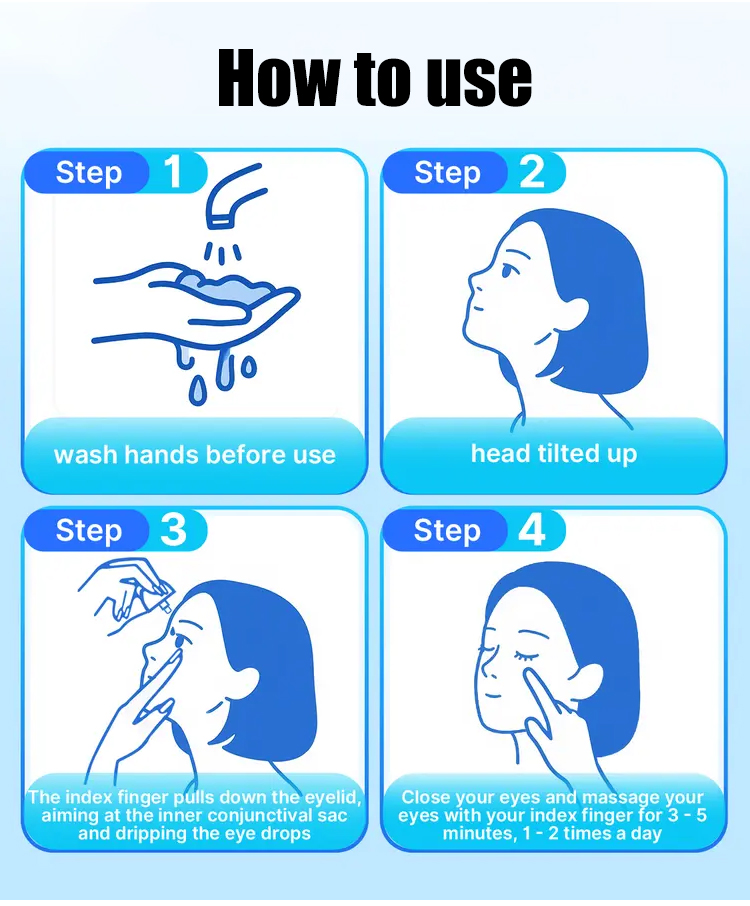 How to use

Step 1
wash hands before use

Step 2
head tilted up

Step 3
The index finger pulls down the eyelid, aiming at the inner conjunctival sac and dripping the eye drops

Step 4
Close your eyes and massage your eyes with your index finger for 3 - 5 minutes, 1 - 2 times a day