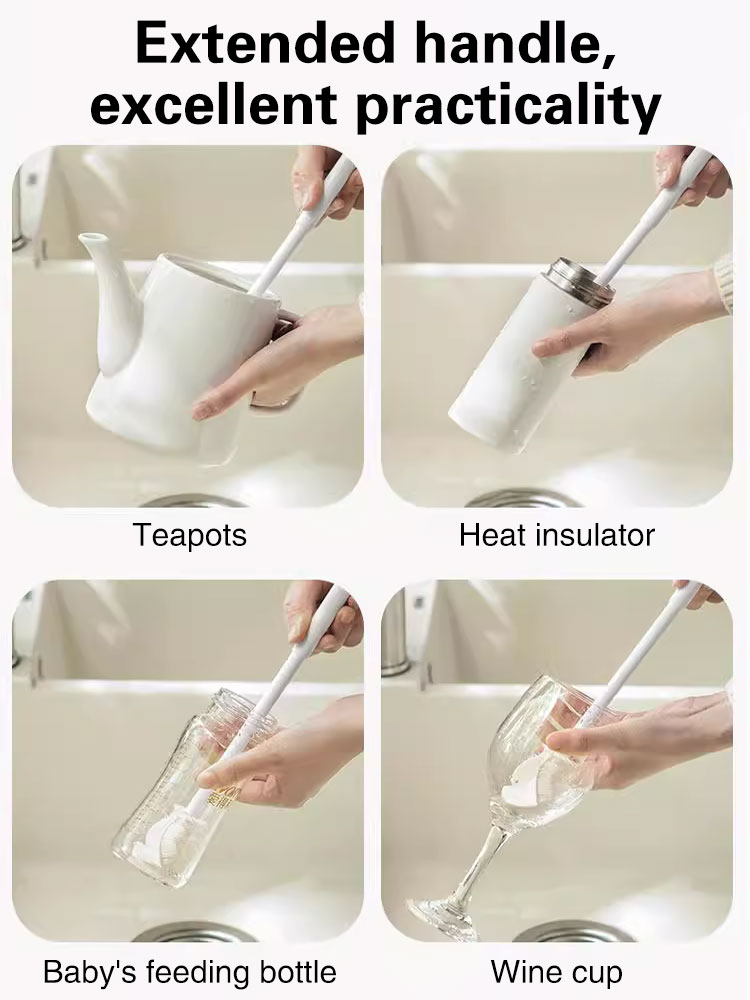 Extended handle, excellent practicality

Teapots

Heat insulator

Baby's feeding bottle

Wine cup