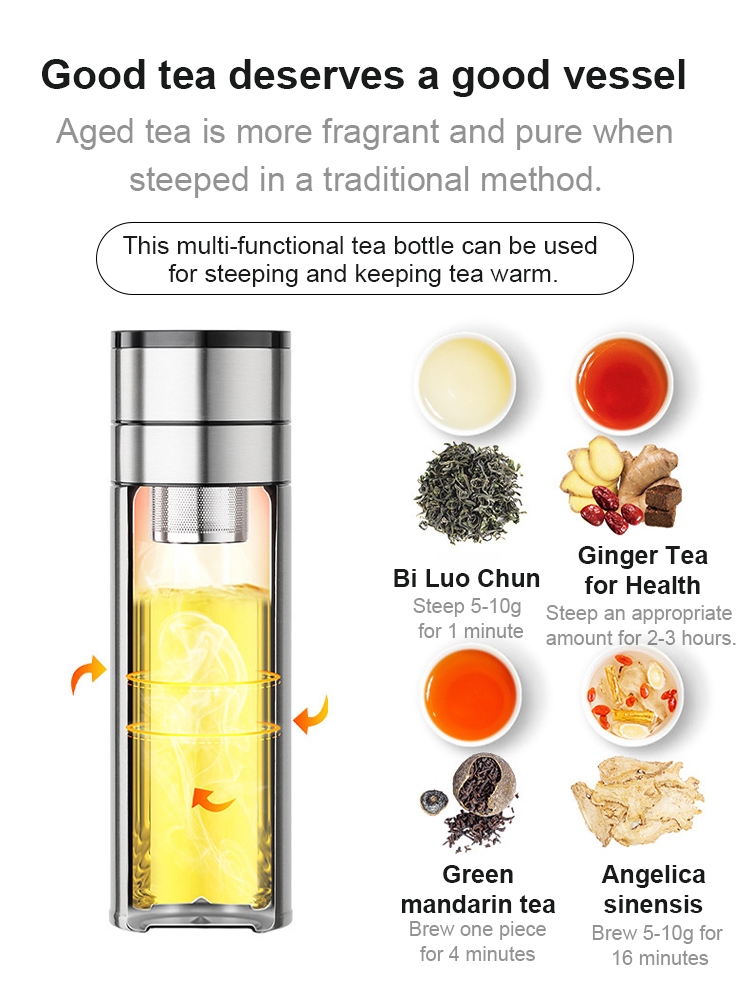 Good tea deserves a good vessel

Aged tea is more fragrant and pure when steeped in a traditional method.

This multi-functional tea bottle can be used for steeping and keeping tea warm.

Bi Luo Chun
Steep 5-10g for 1 minute

Ginger Tea for Health
Steep an appropriate amount for 2-3 hours.

Green mandarin tea
Brew one piece for 4 minutes

Angelica sinensis
Brew 5-10g for 16 minutes