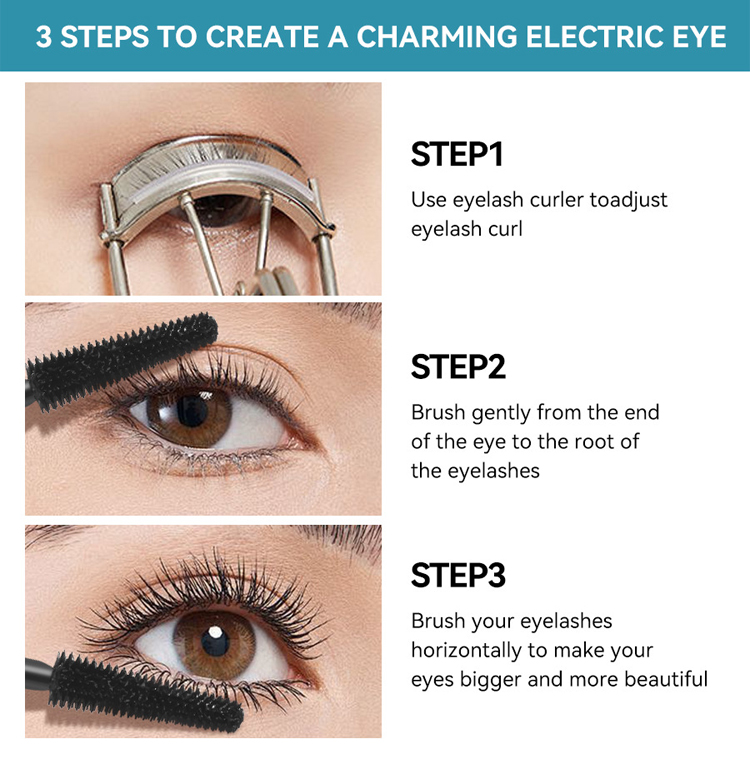 3 STEPS TO CREATE A CHARMING ELECTRIC EYE

STEP1

Use eyelash curler toadjust eyelash curl

STEP2

Brush gently from the end of the eye to the root of the eyelashes

STEP3

Brush your eyelashes horizontally to make your eyes bigger and more beautiful