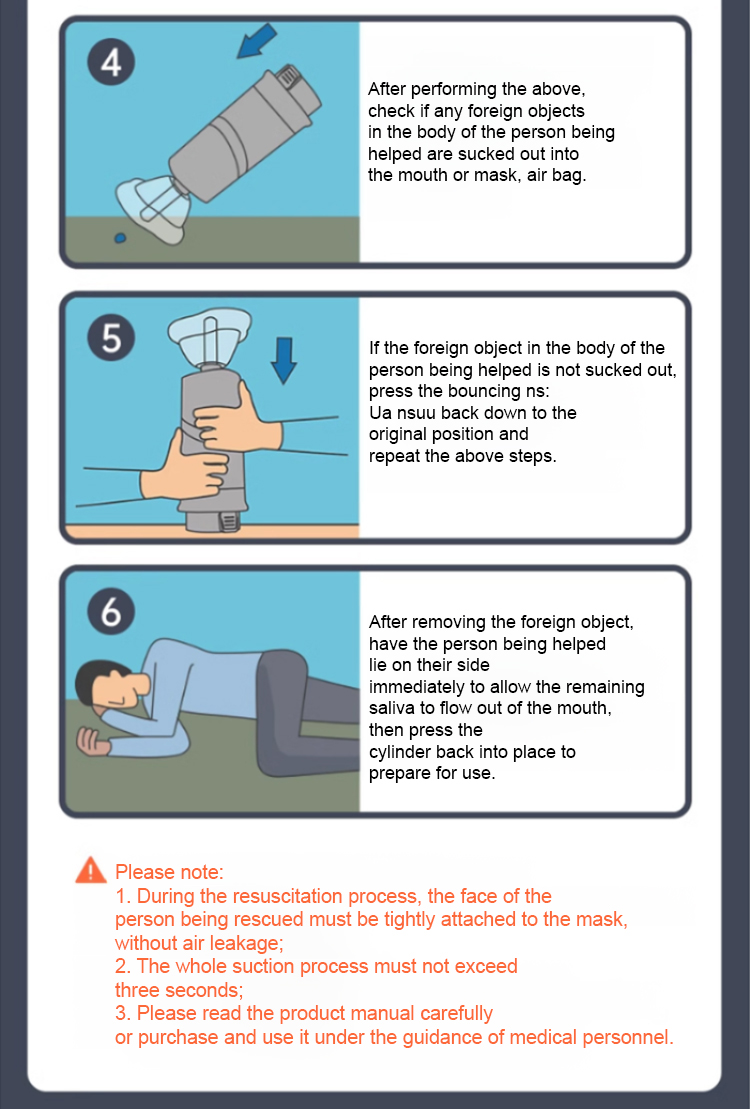 4

After performing the above, check if any foreign objects in the body of the person being helped are sucked out into the mouth or mask, air bag.

5

If the foreign object in the body of the person being helped is not sucked out, press the bouncing ns: Ua nsuu back down to the original position and repeat the above steps.

6

After removing the foreign object, have the person being helped lie on their side immediately to allow the remaining saliva to flow out of the mouth, then press the cylinder back into place to prepare for use.

Please note:
1. During the resuscitation process, the face of the person being rescued must be tightly attached to the mask, without air leakage;
2. The whole suction process must not exceed three seconds;
3. Please read the product manual carefully or purchase and use it under the guidance of medical personnel.