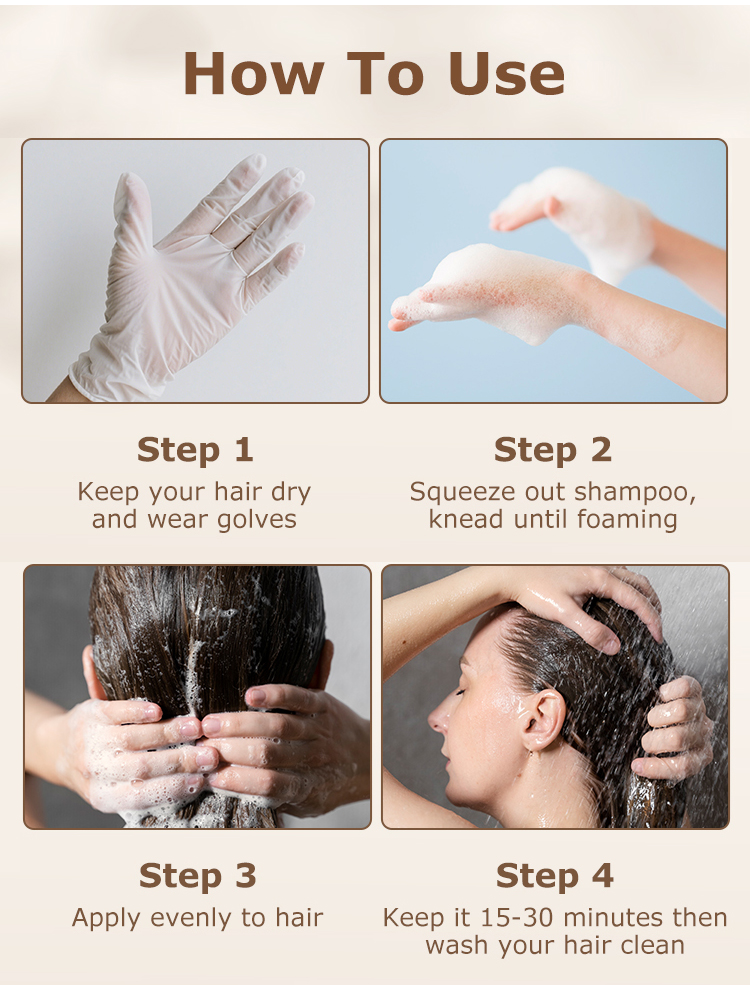 How To Use

Step 1
Keep your hair dry and wear golves

Step 2
Squeeze out shampoo, knead until foaming

Step 3
Apply evenly to hair

Step 4
Keep it 15-30 minutes then wash your hair clean