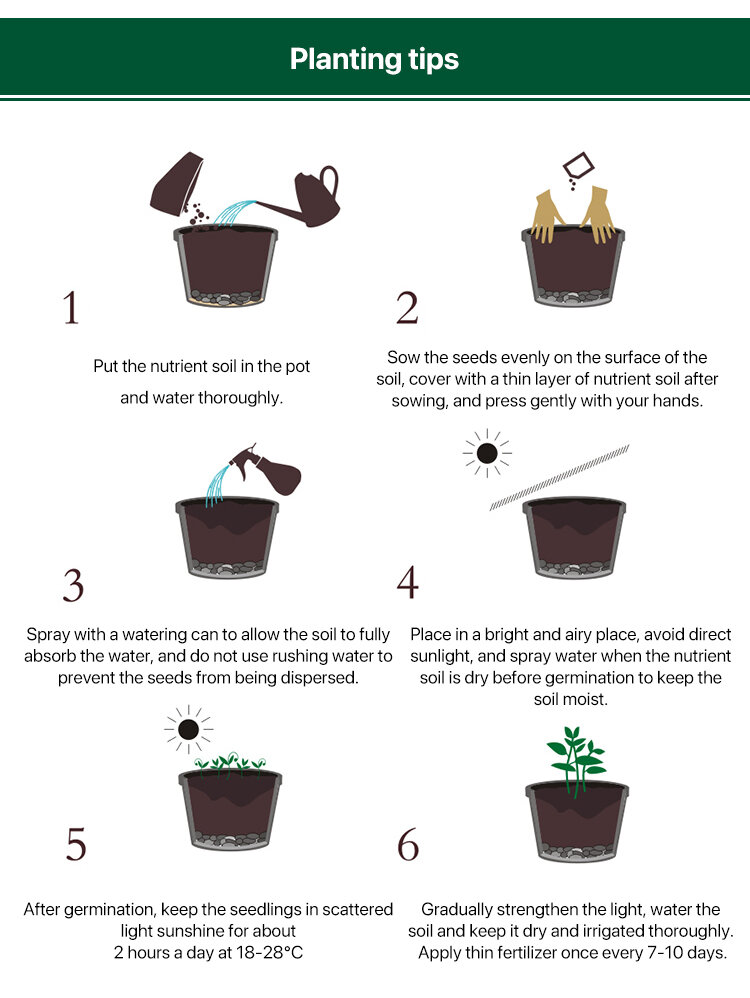 Planting tips

1

Put the nutrient soil in the pot and water thoroughly.

2

Sow the seeds evenly on the surface of the soil, cover with a thin layer of nutrient soil after sowing, and press gently with your hands.

3

Spray with a watering can to allow the soil to fully absorb the water, and do not use rushing water to prevent the seeds from being dispersed.

4

Place in a bright and airy place, avoid direct sunlight, and spray water when the nutrient soil is dry before germination to keep the soil moist.

5

After germination, keep the seedlings in scattered light sunshine for about 2 hours a day at 18-28°C

6

Gradually strengthen the light, water the soil and keep it dry and irrigated thoroughly. Apply thin fertilizer once every 7-10 days.