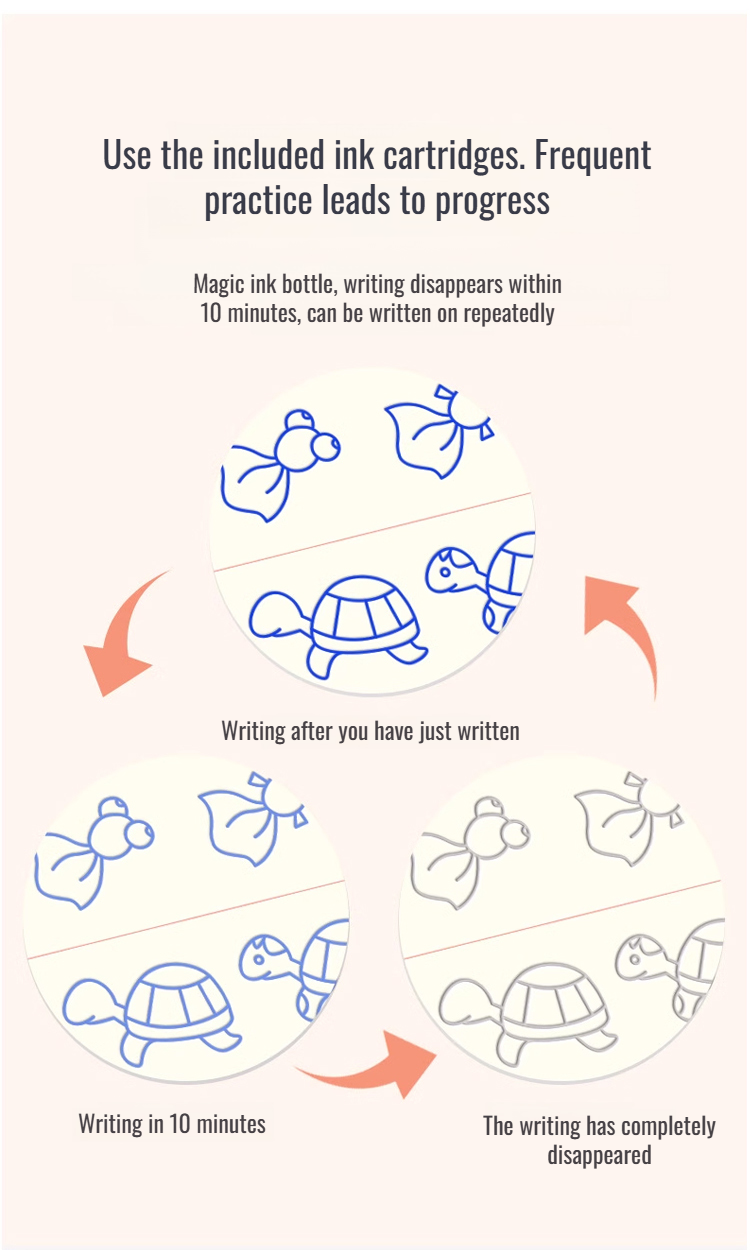 Use the included ink cartridges. Frequent practice leads to progress

Magic ink bottle, writing disappears within 10 minutes, can be written on repeatedly

Writing after you have just written

Writing in 10 minutes

The writing has completely disappeared