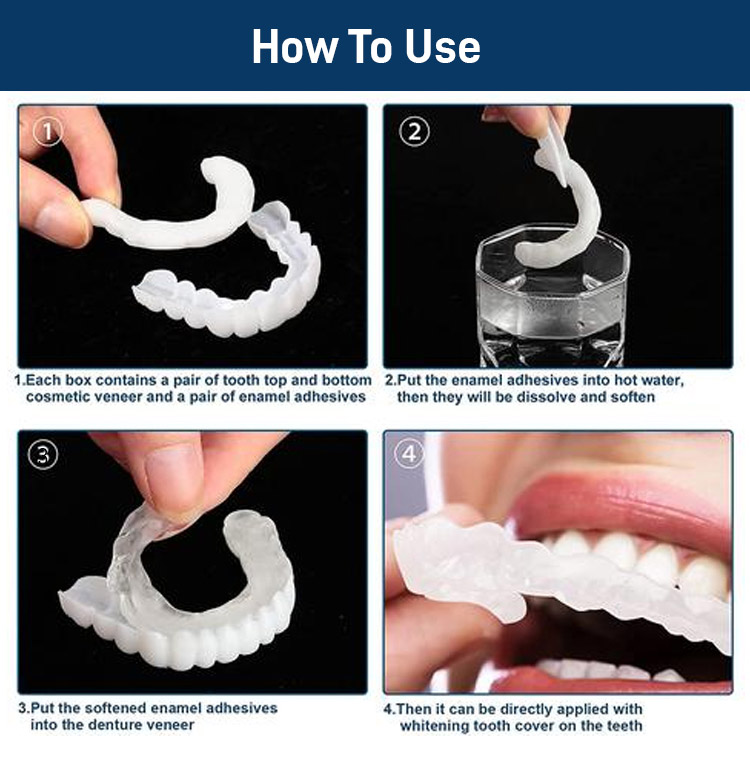 How To Use

①

1.Each box contains a pair of tooth top and bottom cosmetic veneer and a pair of enamel adhesives

②

2.Put the enamel adhesives into hot water, then they will be dissolve and soften

③

3.Put the softened enamel adhesives into the denture veneer

④

4.Then it can be directly applied with whitening tooth cover on the teeth