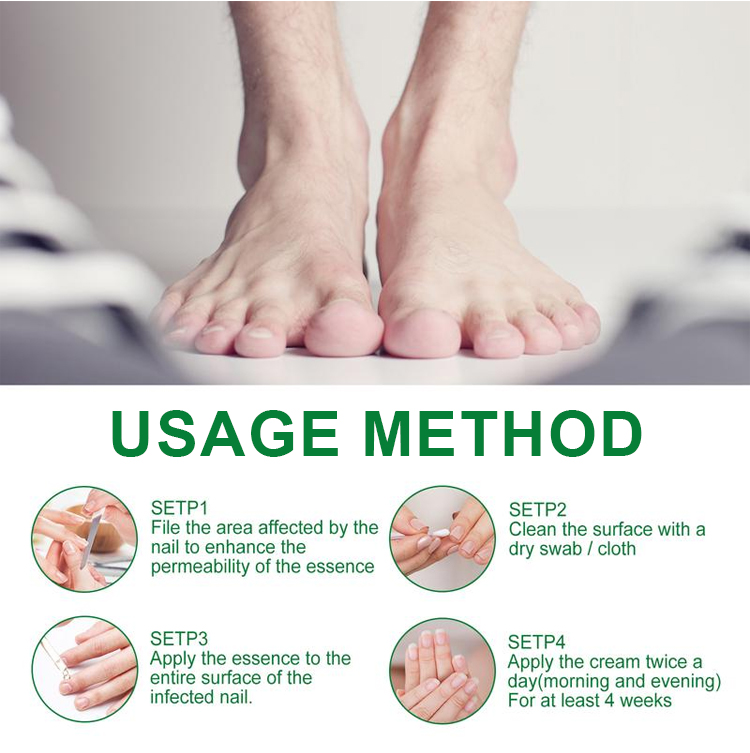 USAGE METHOD

SETP1
File the area affected by the nail to enhance the permeability of the essence

SETP2
Clean the surface with a dry swab / cloth

SETP3
Apply the essence to the entire surface of the infected nail.

SETP4
Apply the cream twice a day(morning and evening)
For at least 4 weeks