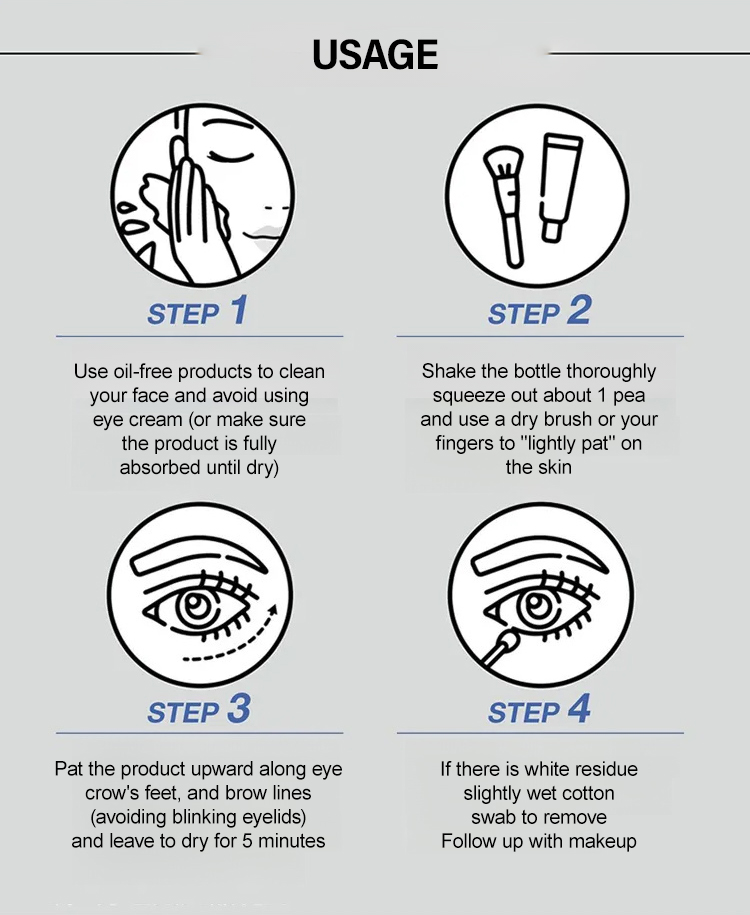 USAGE

STEP 1

Use oil-free products to clean your face and avoid using eye cream (or make sure the product is fully absorbed until dry)

STEP 2

Shake the bottle thoroughly squeeze out about 1 pea and use a dry brush or your fingers to "lightly pat" on the skin

STEP 3

Pat the product upward along eye crow's feet, and brow lines (avoiding blinking eyelids) and leave to dry for 5 minutes

STEP 4

If there is white residue slightly wet cotton swab to remove Follow up with makeup