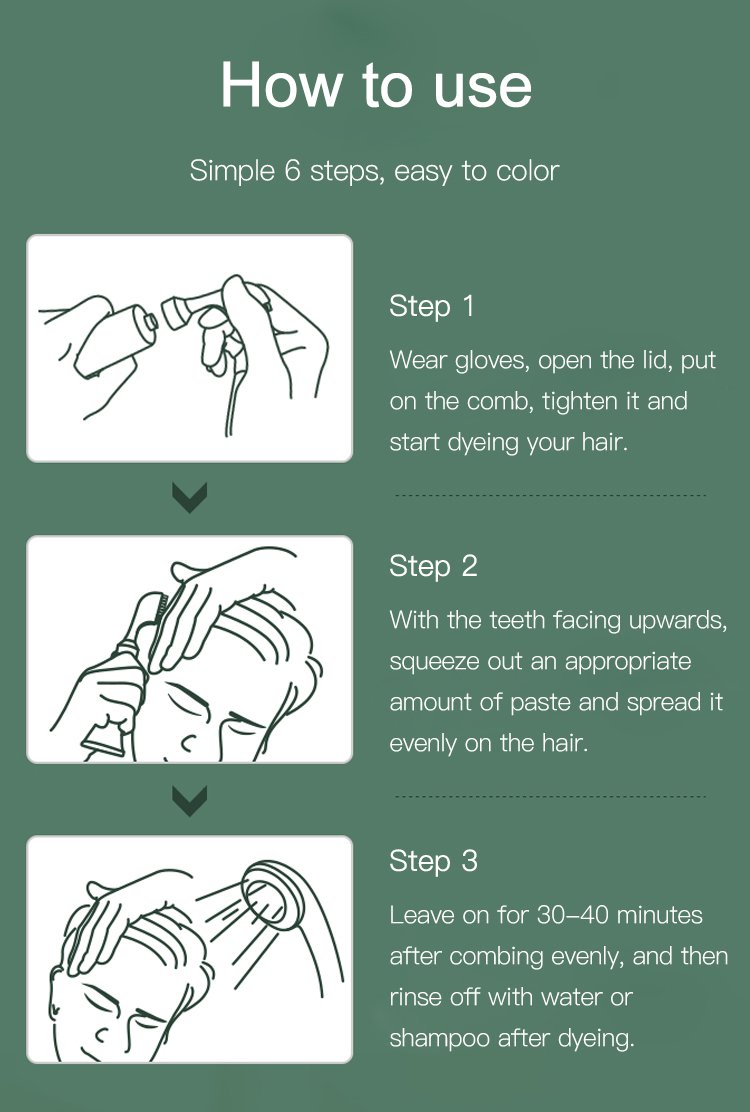 How to use

Simple 6 steps, easy to color

Step 1

Wear gloves, open the lid, put on the comb, tighten it and start dyeing your hair.

Step 2

With the teeth facing upwards, squeeze out an appropriate amount of paste and spread it evenly on the hair.

Step 3

Leave on for 30–40 minutes after combing evenly, and then rinse off with water or shampoo after dyeing.