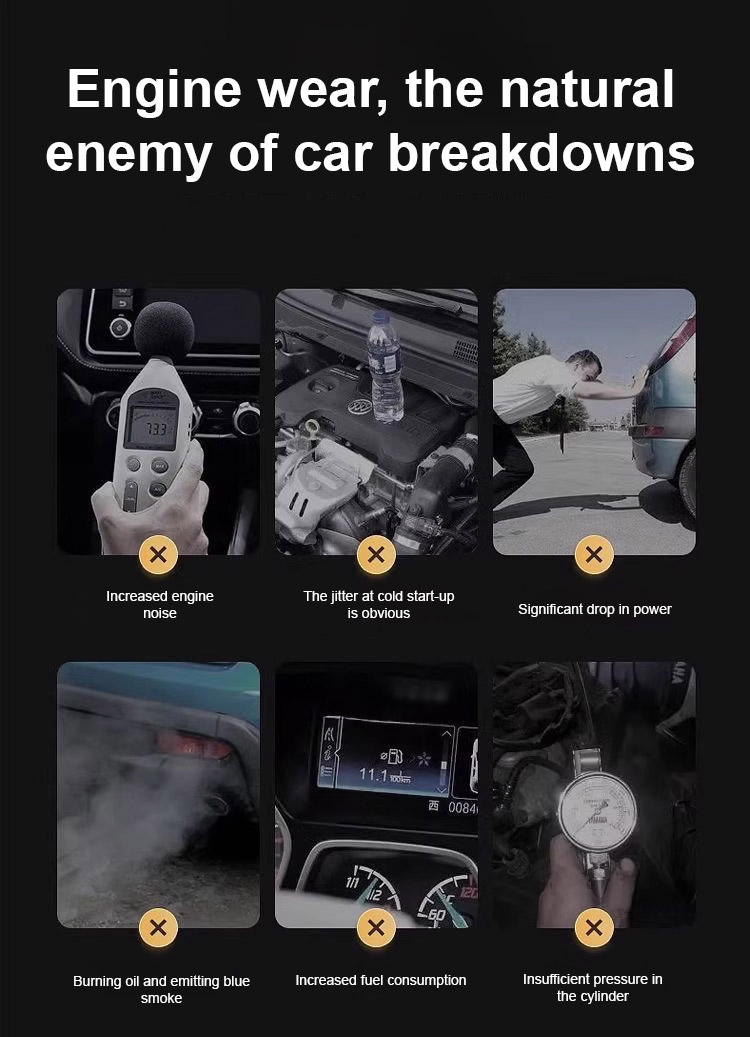 Engine wear, the natural enemy of car breakdowns

73.3

Increased engine noise

The jitter at cold start-up is obvious

Significant drop in power

11.1

0084

Burning oil and emitting blue smoke

Increased fuel consumption

Insufficient pressure in the cylinder